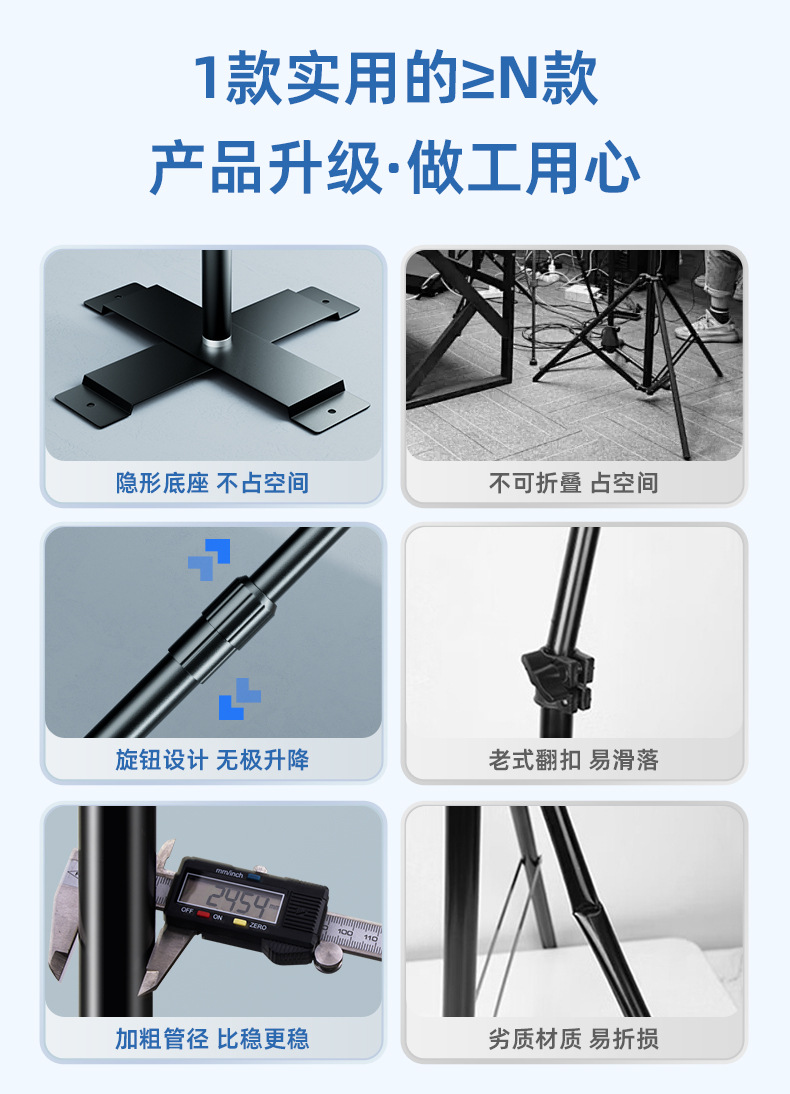 1款实用的≥N款

产品升级·做工用心

隐形底座 不占空间

不可折叠 占空间

旋钮设计 无极升降

老式翻扣 易滑落

mm/inch
24.54
OFF ON ZERO
100 110

加粗管径 比稳更稳

劣质材质 易折损