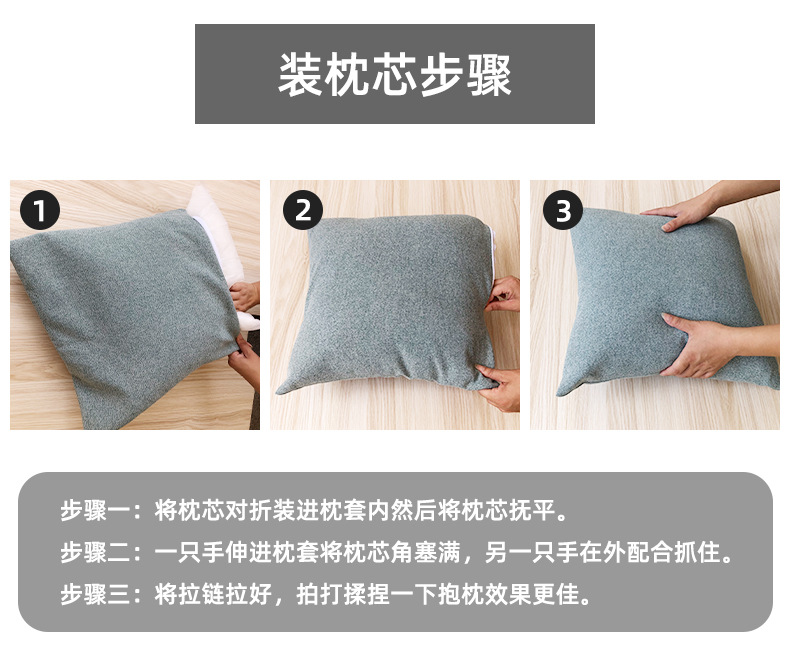 装枕芯步骤

1

2

3

步骤一：将枕芯对折装进枕套内然后将枕芯抚平。
步骤二：一只手伸进枕套将枕芯角塞满，另一只手在外配合抓住。
步骤三：将拉链拉好，拍打揉捏一下抱枕效果更佳。