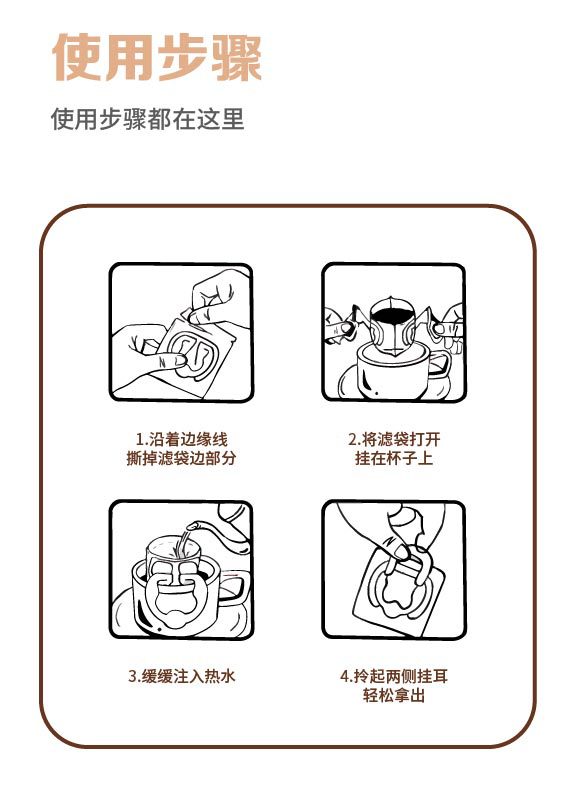 使用步骤

使用步骤都在这里

1.沿着边缘线
撕掉滤袋边部分

2.将滤袋打开
挂在杯子上

3.缓缓注入热水

4.拎起两侧挂耳
轻松拿出