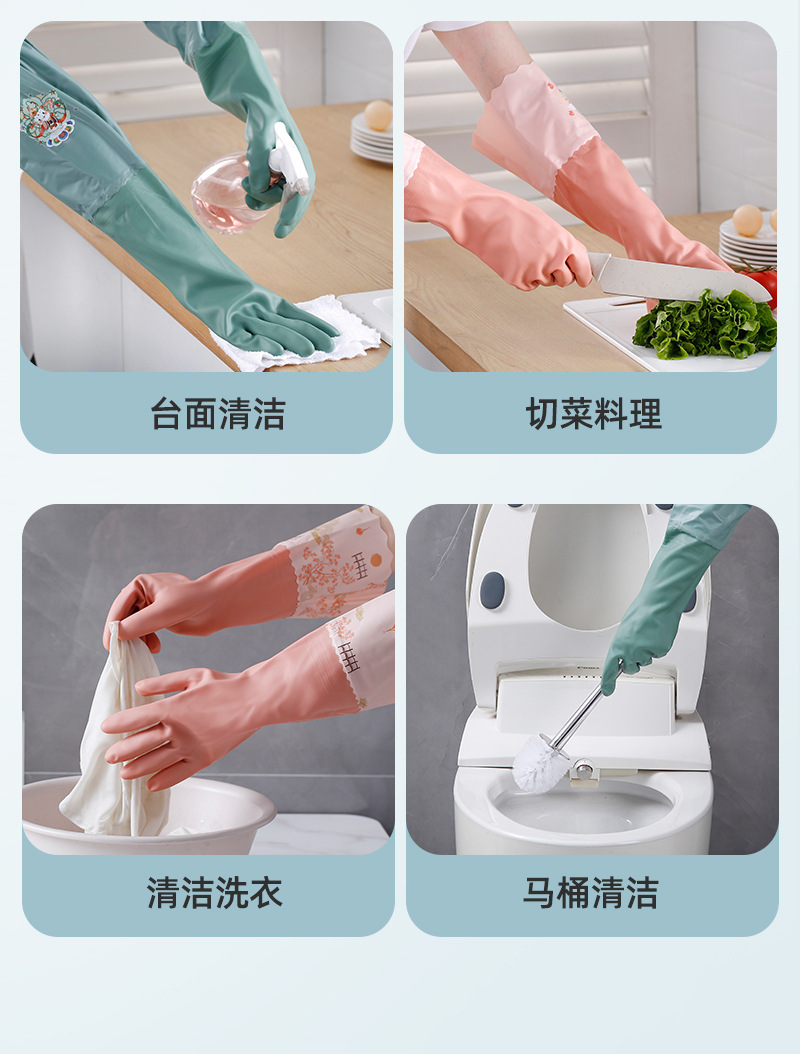 台面清洁

切菜料理

清洁洗衣

马桶清洁