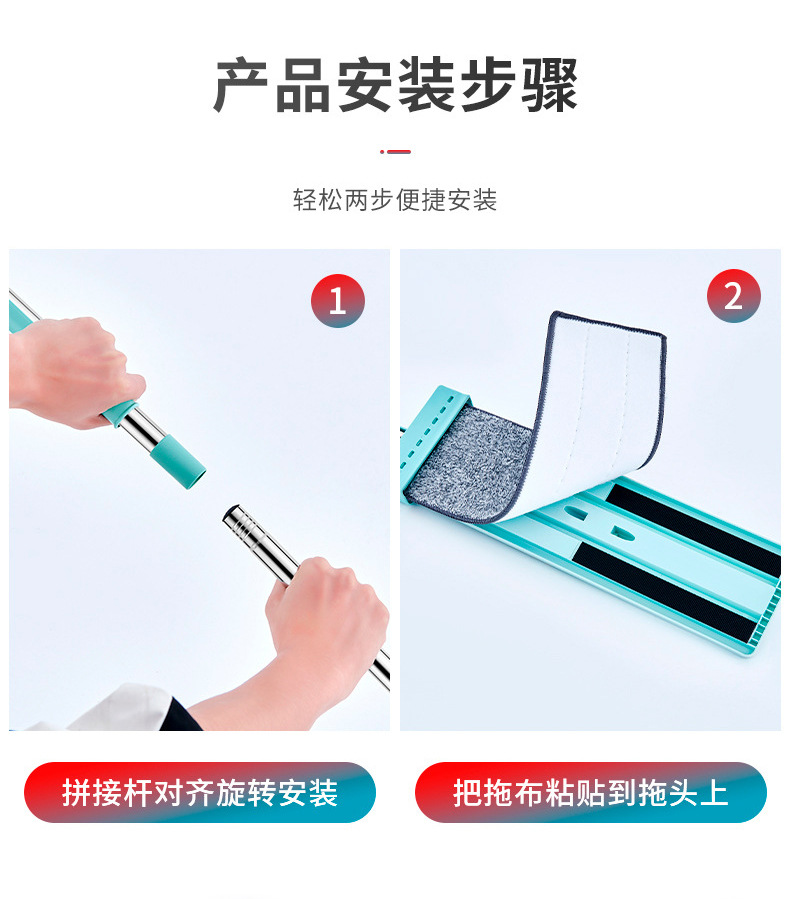 产品安装步骤

轻松两步便捷安装

1

2

拼接杆对齐旋转安装

把拖布粘贴到拖头上