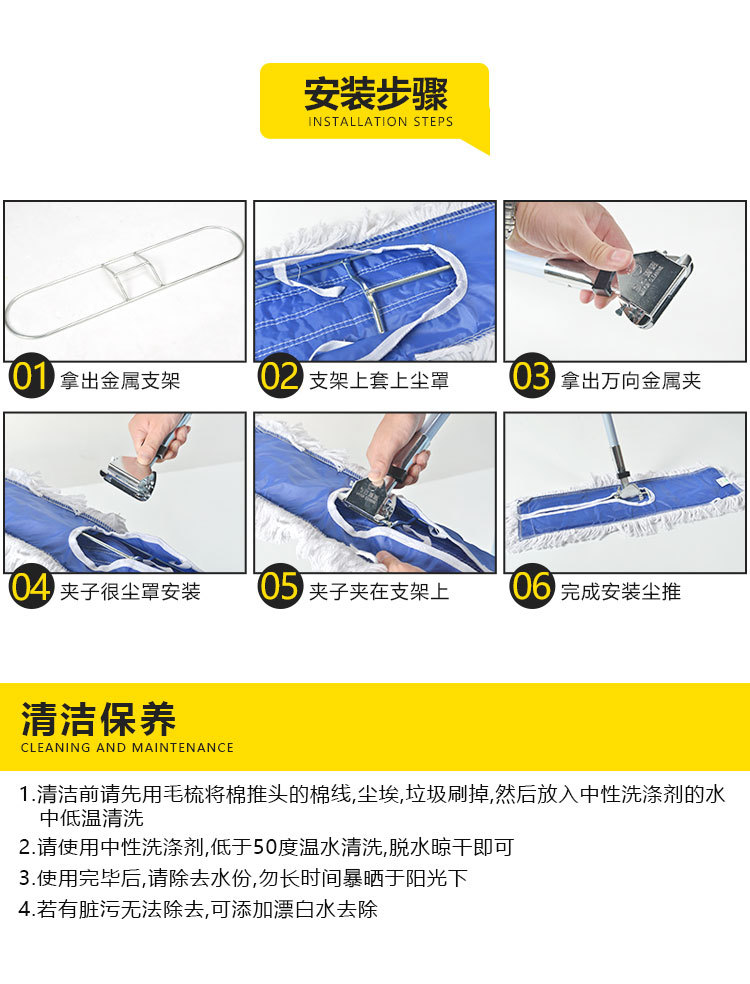 安装步骤
INSTALLATION STEPS

01 拿出金属支架

02 支架上套上尘罩

03 拿出万向金属夹

04 夹子很尘罩安装

05 夹子夹在支架上

06 完成安装尘推

清洁保养
CLEANING AND MAINTENANCE

1.清洁前请先用毛梳将棉推头的棉线,尘埃,垃圾刷掉,然后放入中性洗涤剂的水中低温清洗

2.请使用中性洗涤剂,低于50度温水清洗,脱水晾干即可

3.使用完毕后,请除去水份,勿长时间暴晒于阳光下

4.若有脏污无法除去,可添加漂白水去除