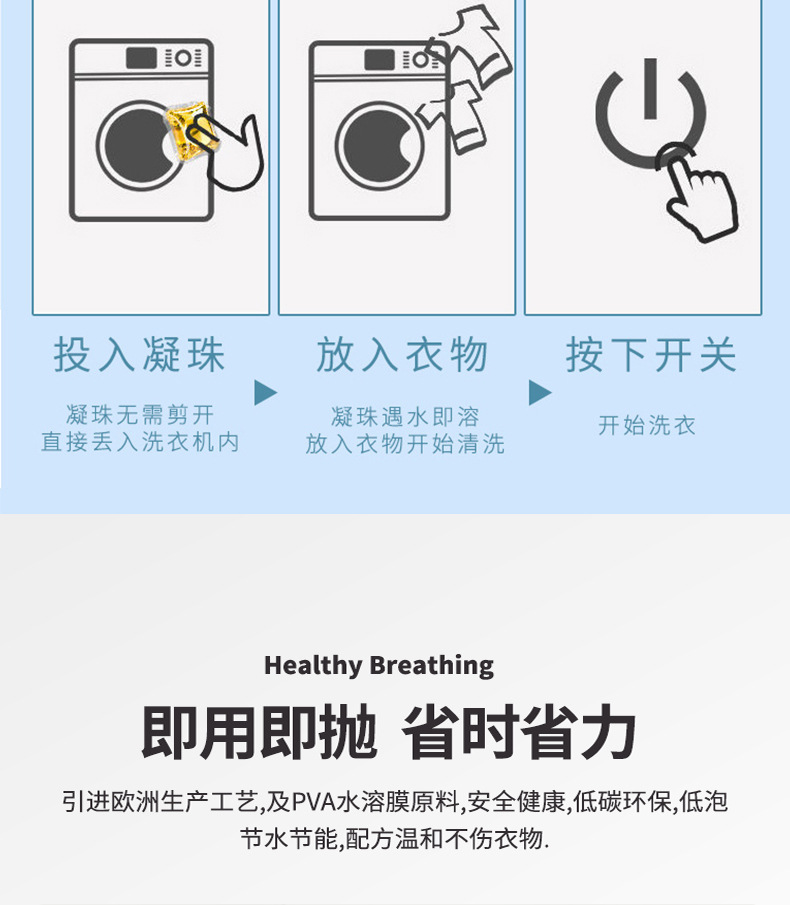 投入凝珠

凝珠无需剪开
直接丢入洗衣机内

放入衣物

凝珠遇水即溶
放入衣物开始清洗

按下开关

开始洗衣

Healthy Breathing

即用即抛 省时省力

引进欧洲生产工艺,及PVA水溶膜原料,安全健康,低碳环保,低泡节水节能,配方温和不伤衣物.