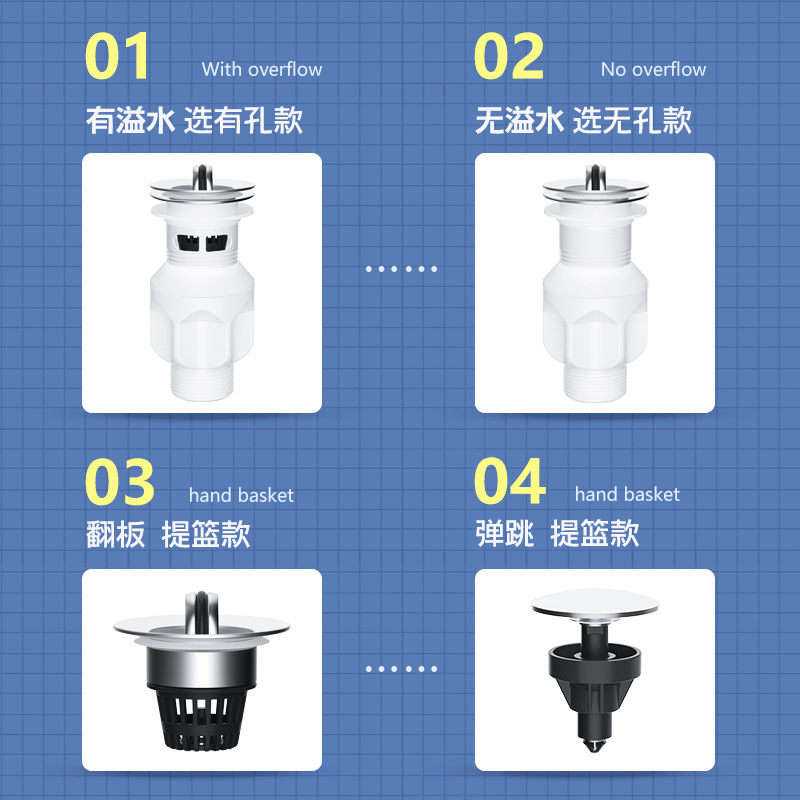 01 With overflow

有溢水 选有孔款

02 No overflow

无溢水 选无孔款

03 hand basket

翻板 提篮款

04 hand basket

弹跳 提篮款