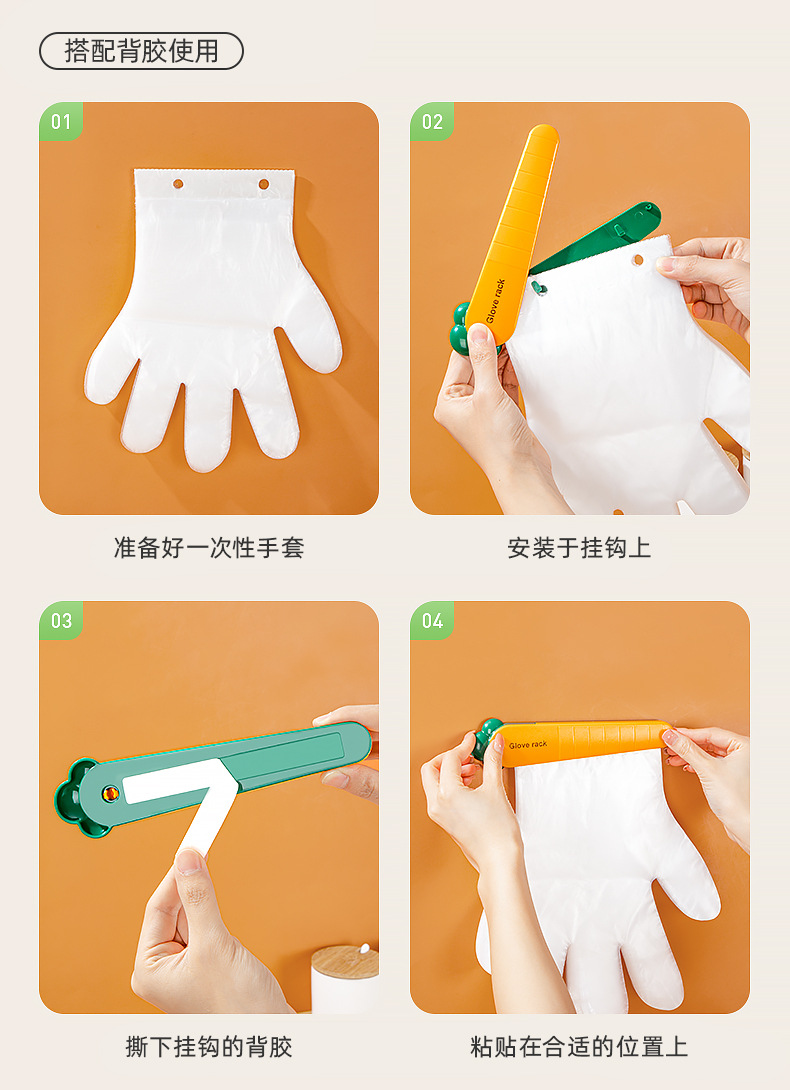 搭配背胶使用

01

准备好一次性手套

02

Glove rack

安装于挂钩上

03

撕下挂钩的背胶

04

Glove rack

粘贴在合适的位置上