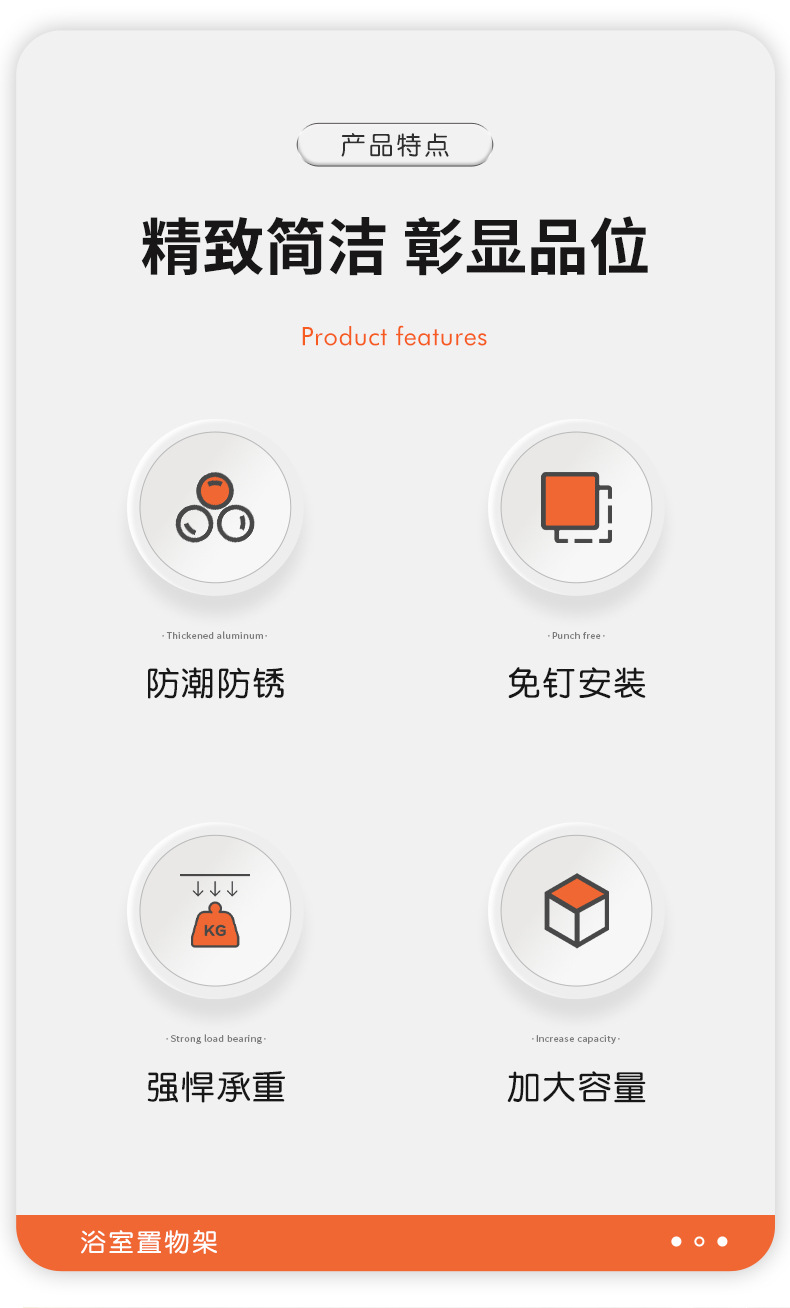 产品特点

精致简洁 彰显品位

Product features

KG

· Thickened aluminum ·

防潮防锈

· Punch free ·

免钉安装

· Strong load bearing ·

强悍承重

· Increase capacity ·

加大容量

浴室置物架