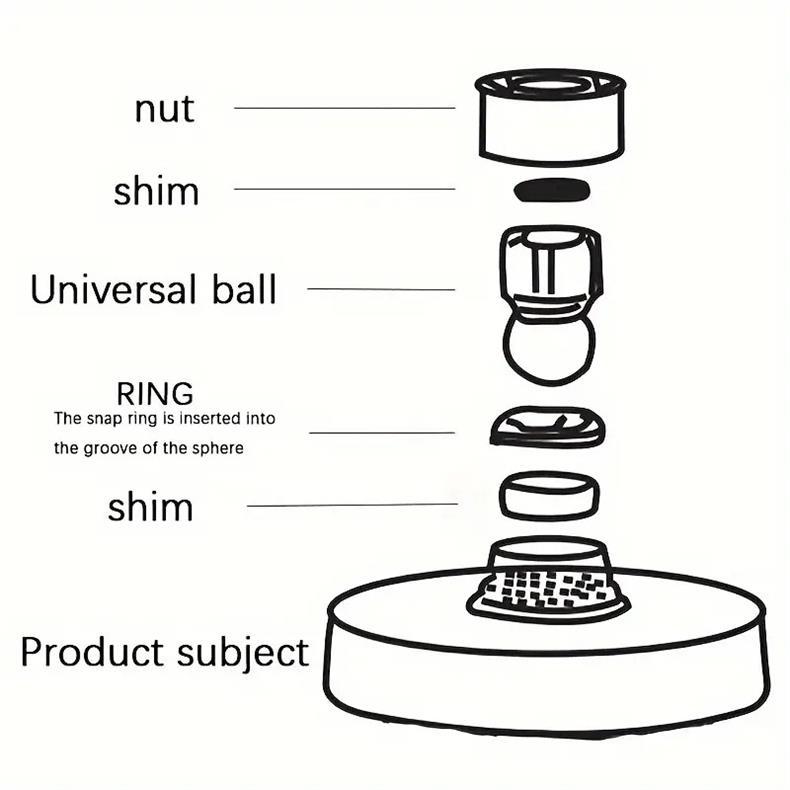 nut

shim

Universal ball

RING
The snap ring is inserted into the groove of the sphere

shim

Product subject