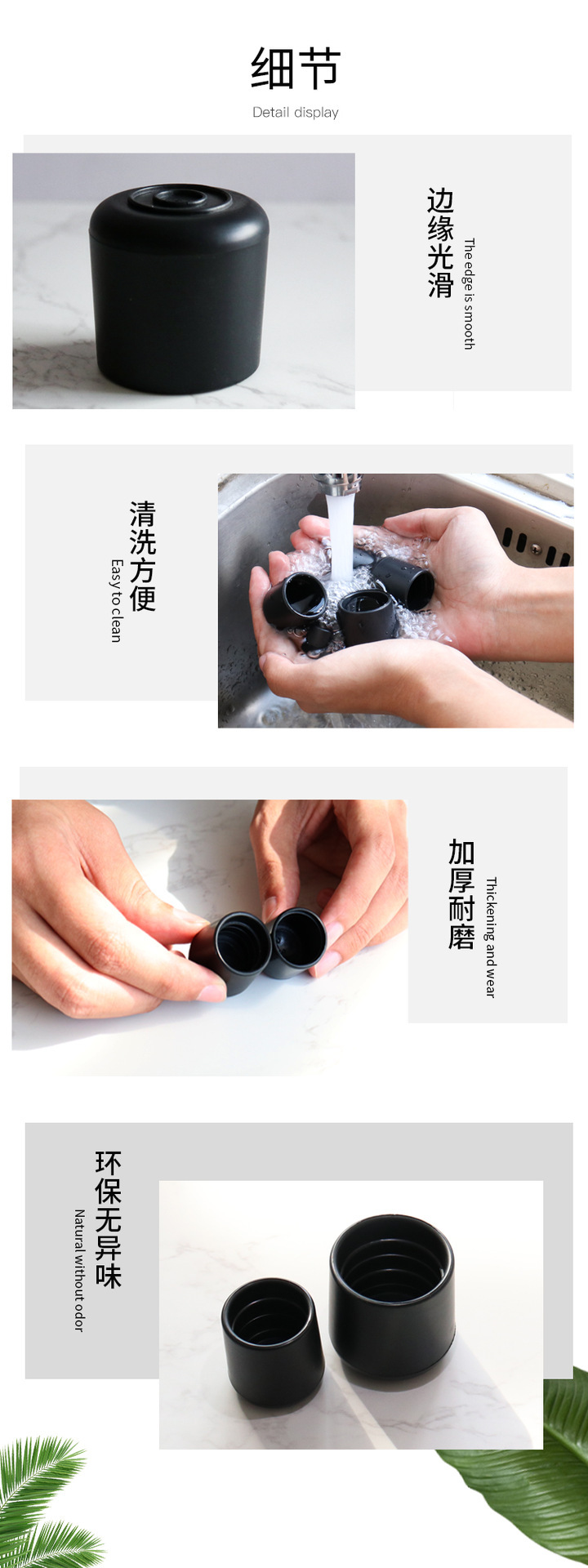 细节

Detail display

边缘光滑

The edge is smooth

清洗方便

Easy to clean

加厚耐磨

Thickening and wear

环保无异味

Natural without odor