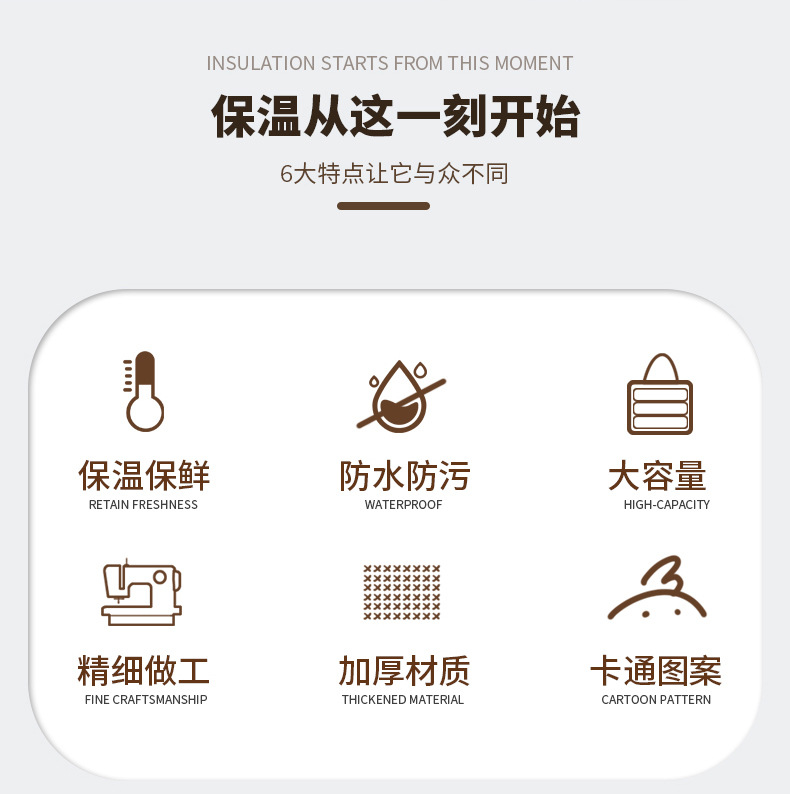 INSULATION STARTS FROM THIS MOMENT

保温从这一刻开始

6大特点让它与众不同

保温保鲜
RETAIN FRESHNESS

防水防污
WATERPROOF

大容量
HIGH-CAPACITY

精细做工
FINE CRAFTSMANSHIP

加厚材质
THICKENED MATERIAL

卡通图案
CARTOON PATTERN