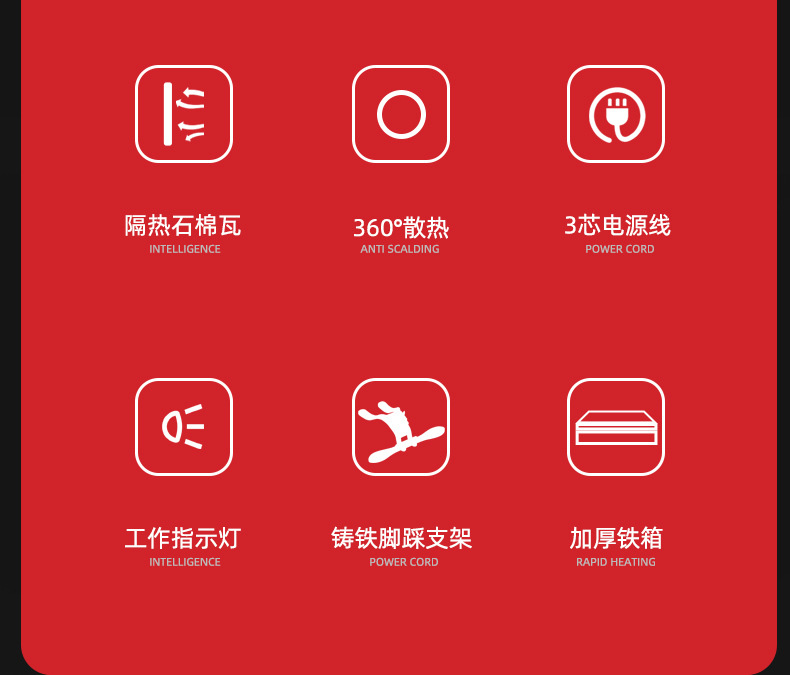 隔热石棉瓦
INTELLIGENCE

360°散热
ANTI SCALDING

3芯电源线
POWER CORD

工作指示灯
INTELLIGENCE

铸铁脚踩支架
POWER CORD

加厚铁箱
RAPID HEATING