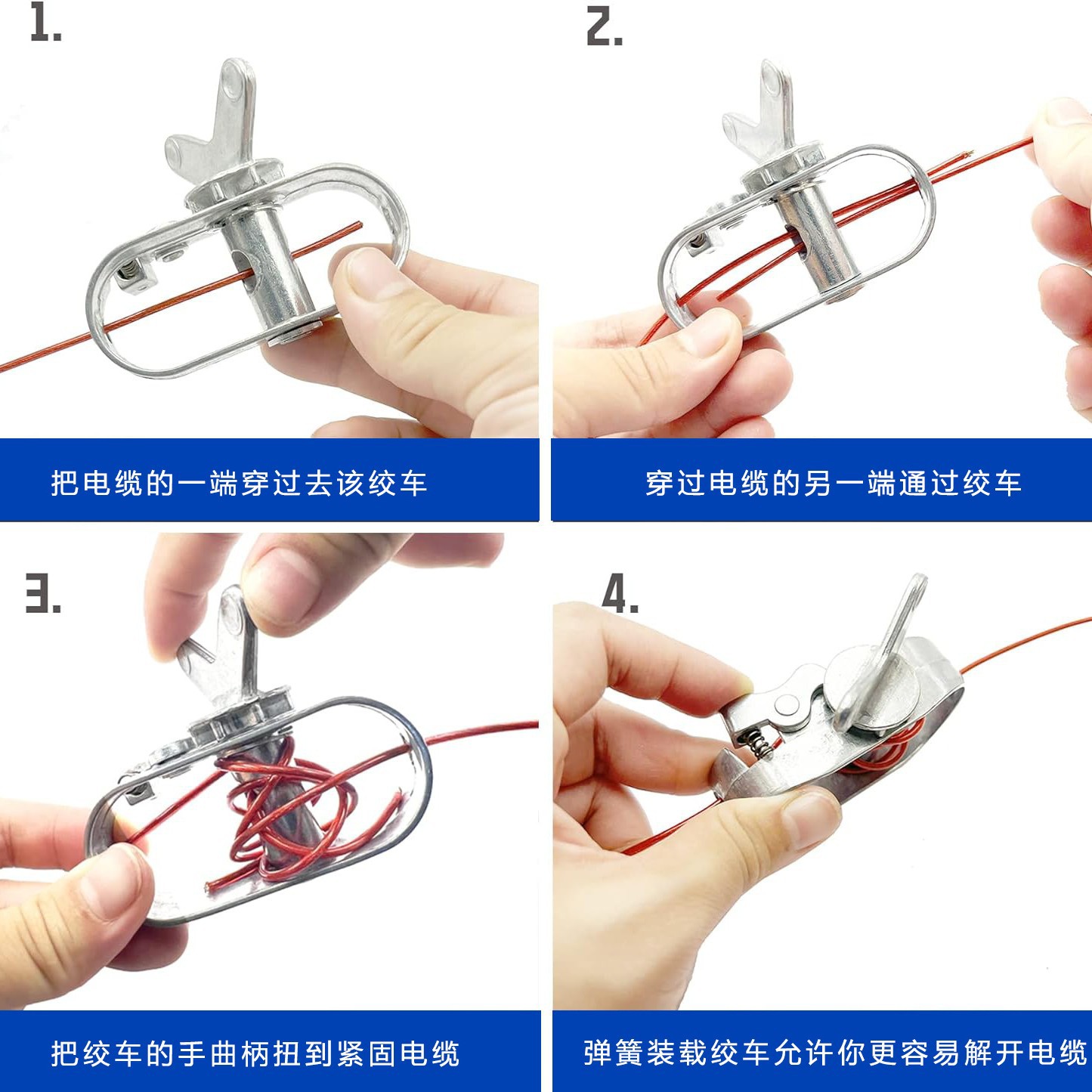 1.

把电缆的一端穿过去该绞车

2.

穿过电缆的另一端通过绞车

3.

把绞车的手曲柄扭到紧固电缆

4.

弹簧装载绞车允许你更容易解开电缆