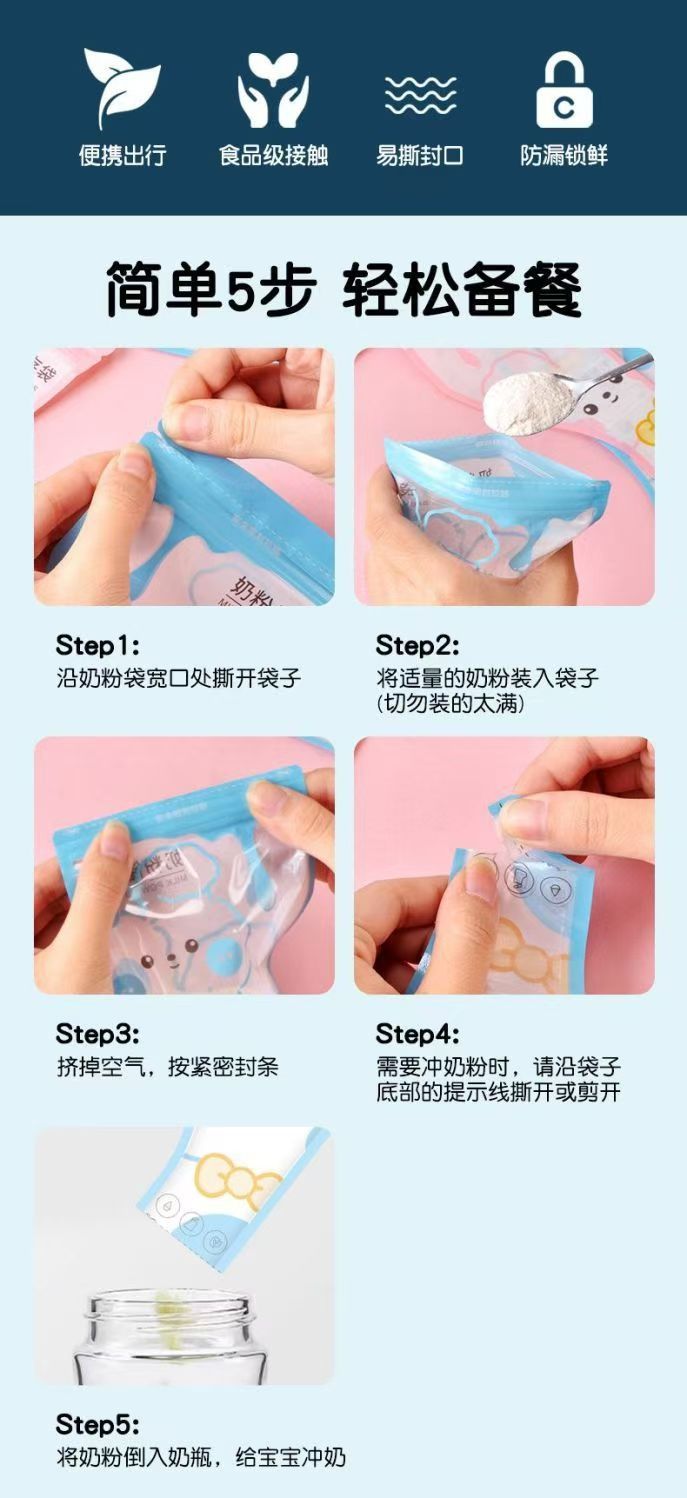 便携出行
食品级接触
易撕封口
防漏锁鲜

简单5步 轻松备餐

奶粉

Step1:
沿奶粉袋宽口处撕开袋子

Step2:
将适量的奶粉装入袋子
(切勿装的太满)

Step3:
挤掉空气，按紧密封条

Step4:
需要冲奶粉时，请沿袋子底部的提示线撕开或剪开

Step5:
将奶粉倒入奶瓶，给宝宝冲奶