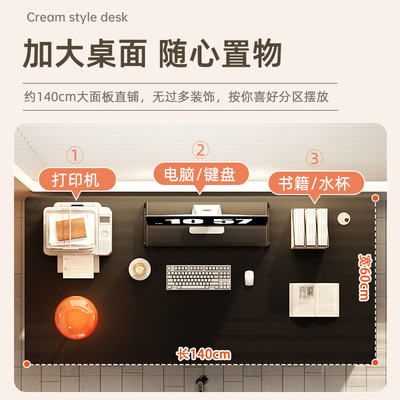 Cream style desk

加大桌面 随心置物

约140cm大面板直铺，无过多装饰，按你喜好分区摆放

①
打印机

②
电脑/键盘

③
书籍/水杯

10 57

宽60cm

长140cm