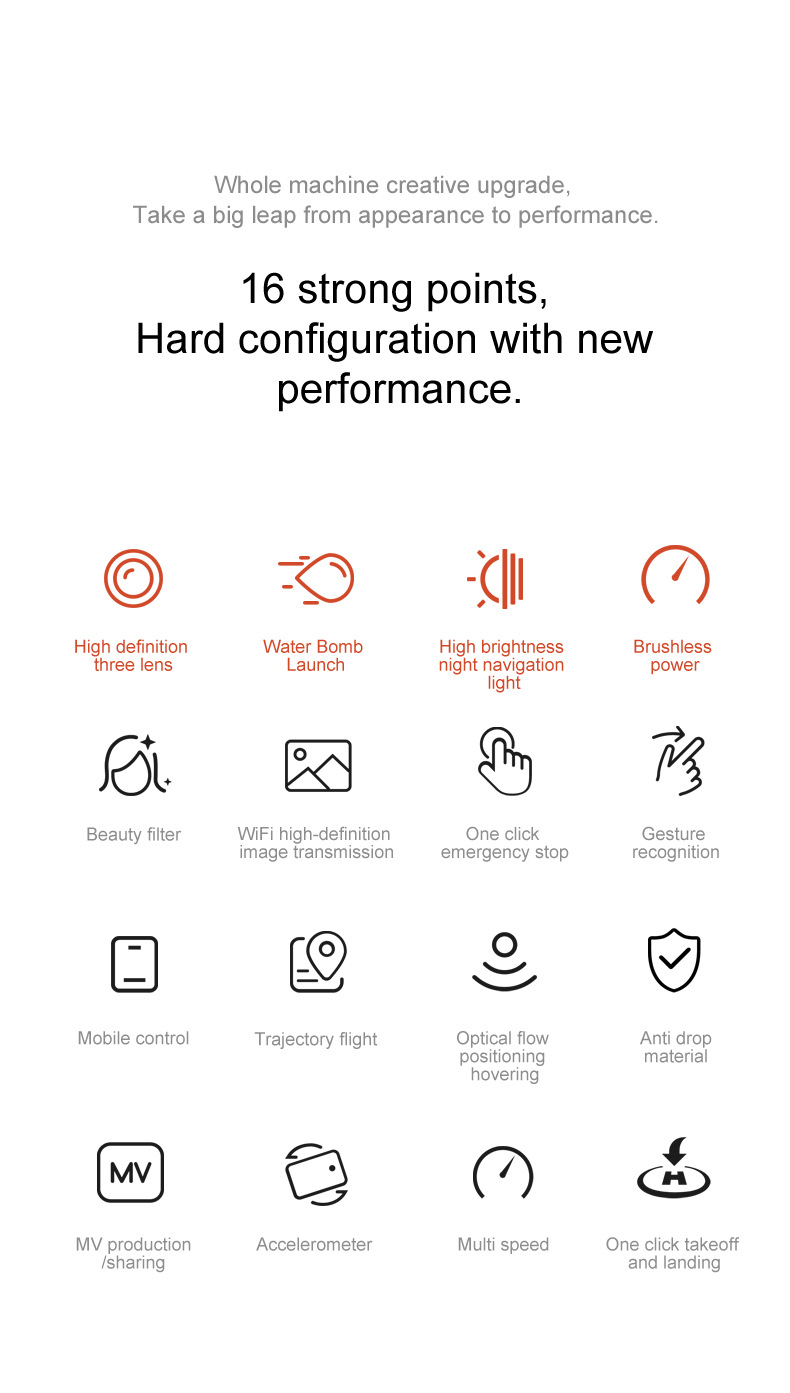 Whole machine creative upgrade,
Take a big leap from appearance to performance.

16 strong points,
Hard configuration with new performance.

High definition three lens

Water Bomb Launch

High brightness night navigation light

Brushless power

Beauty filter

WiFi high-definition image transmission

One click emergency stop

Gesture recognition

Mobile control

Trajectory flight

Optical flow positioning hovering

Anti drop material

MV

MV production /sharing

Accelerometer

Multi speed

H

One click takeoff and landing