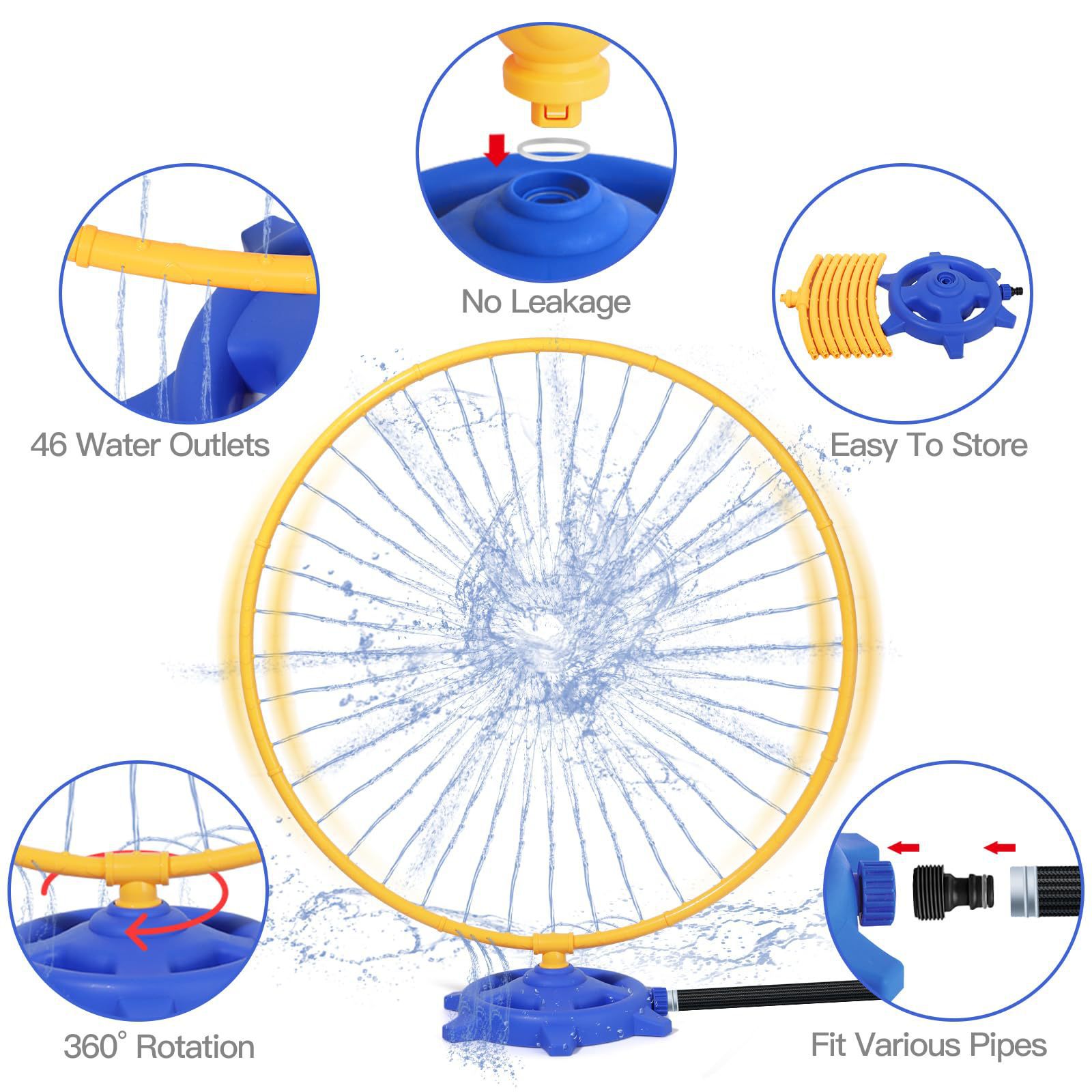 No Leakage

46 Water Outlets

Easy To Store

360° Rotation

Fit Various Pipes