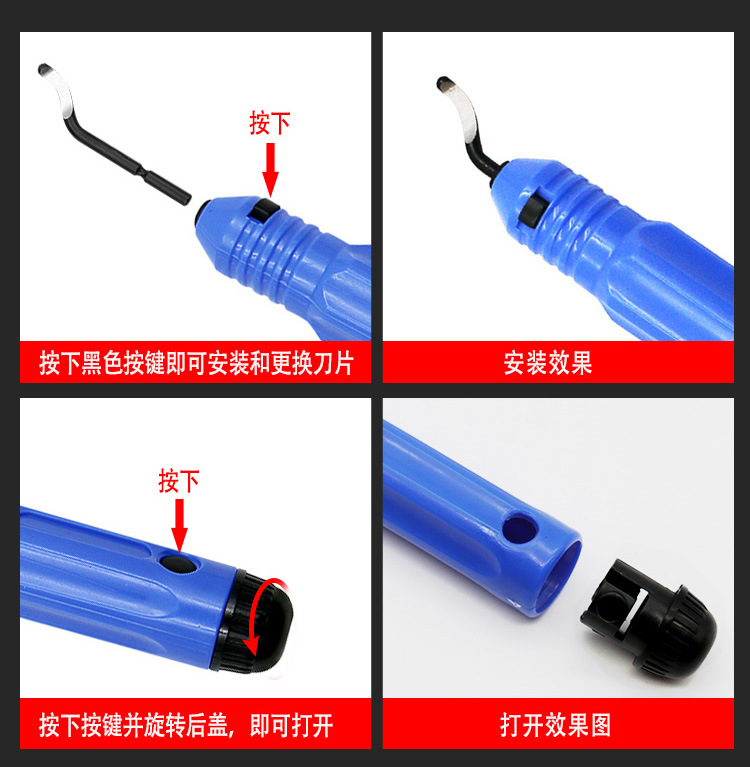 按下

按下黑色按键即可安装和更换刀片

安装效果

按下

按下按键并旋转后盖，即可打开

打开效果图