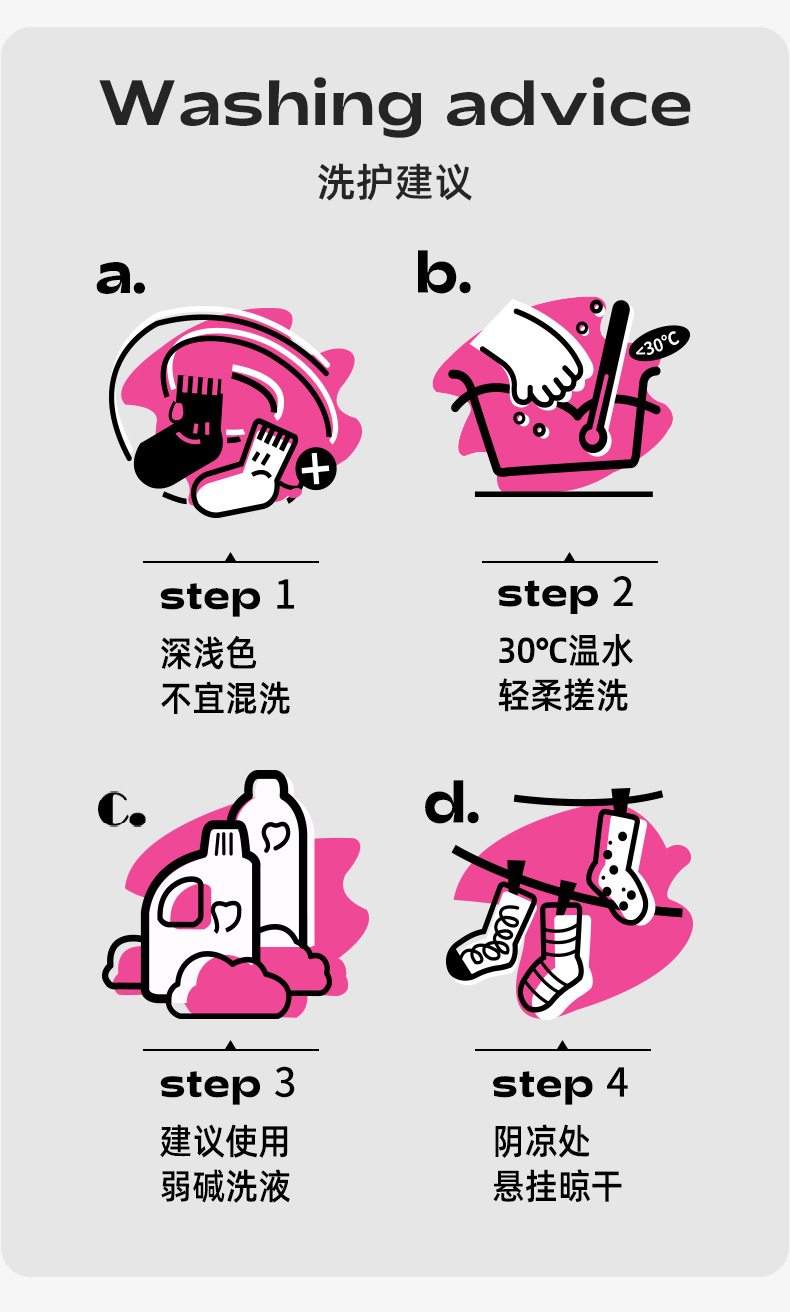 Washing advice

洗护建议

a.

step 1

深浅色
不宜混洗

b.

<30℃

step 2

30℃温水
轻柔搓洗

c.

step 3

建议使用
弱碱洗液

d.

step 4

阴凉处
悬挂晾干