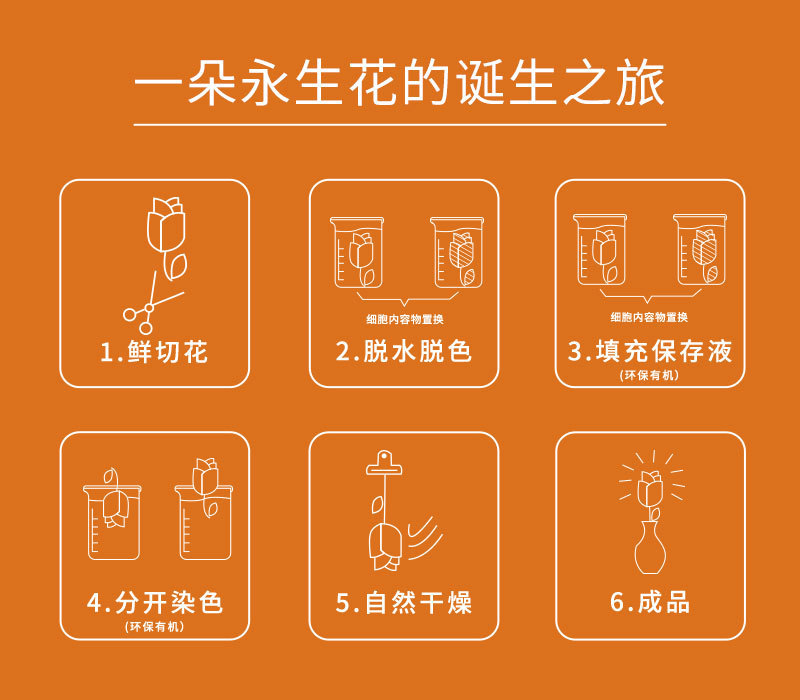 一朵永生花的诞生之旅

1.鲜切花

细胞内容物置换
2.脱水脱色

细胞内容物置换
3.填充保存液
(环保有机)

4.分开染色
(环保有机)

5.自然干燥

6.成品