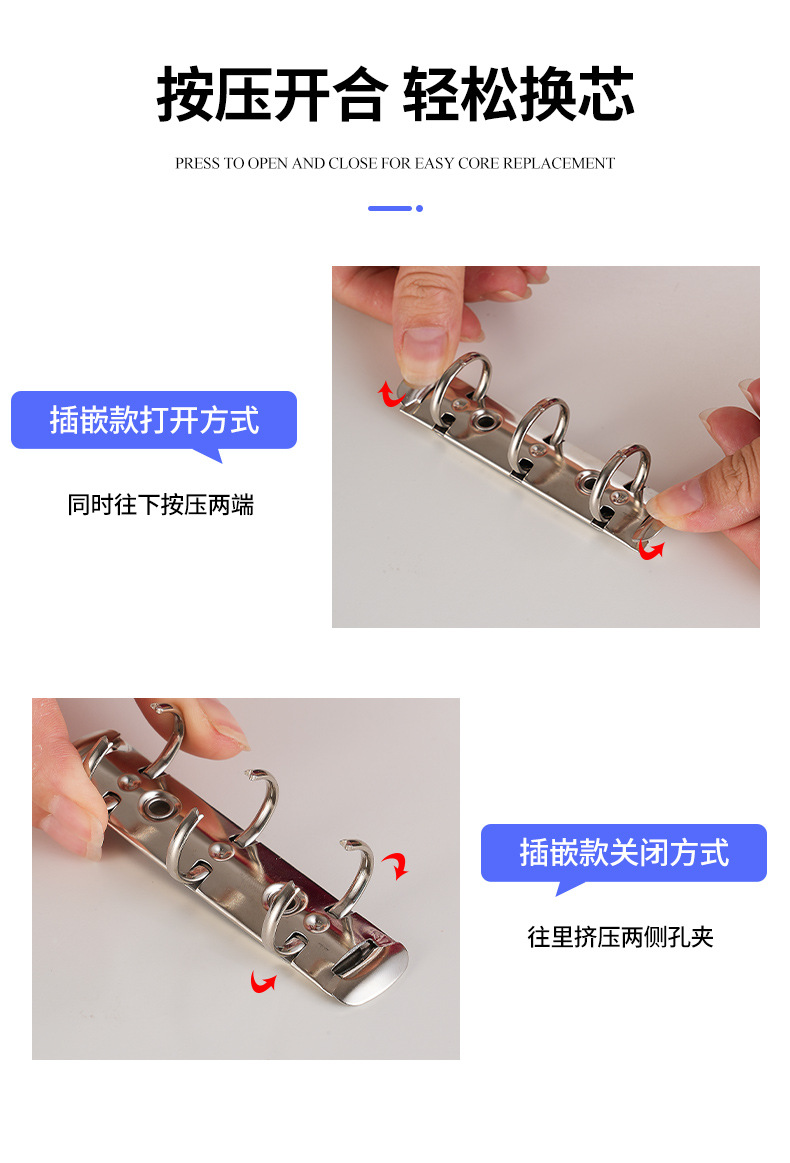 按压开合 轻松换芯

PRESS TO OPEN AND CLOSE FOR EASY CORE REPLACEMENT

插嵌款打开方式

同时往下按压两端

插嵌款关闭方式

往里挤压两侧孔夹