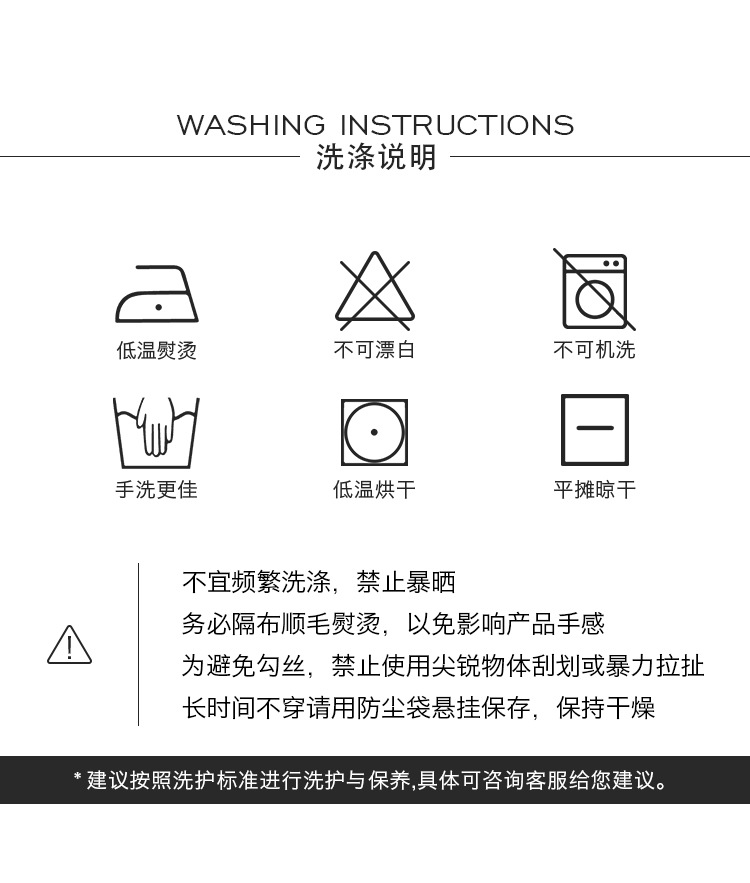 WASHING INSTRUCTIONS
洗涤说明

低温熨烫

不可漂白

不可机洗

手洗更佳

低温烘干

平摊晾干

不宜频繁洗涤，禁止暴晒
务必隔布顺毛熨烫，以免影响产品手感
为避免勾丝，禁止使用尖锐物体刮划或暴力拉扯
长时间不穿请用防尘袋悬挂保存，保持干燥

* 建议按照洗护标准进行洗护与保养,具体可咨询客服给您建议。