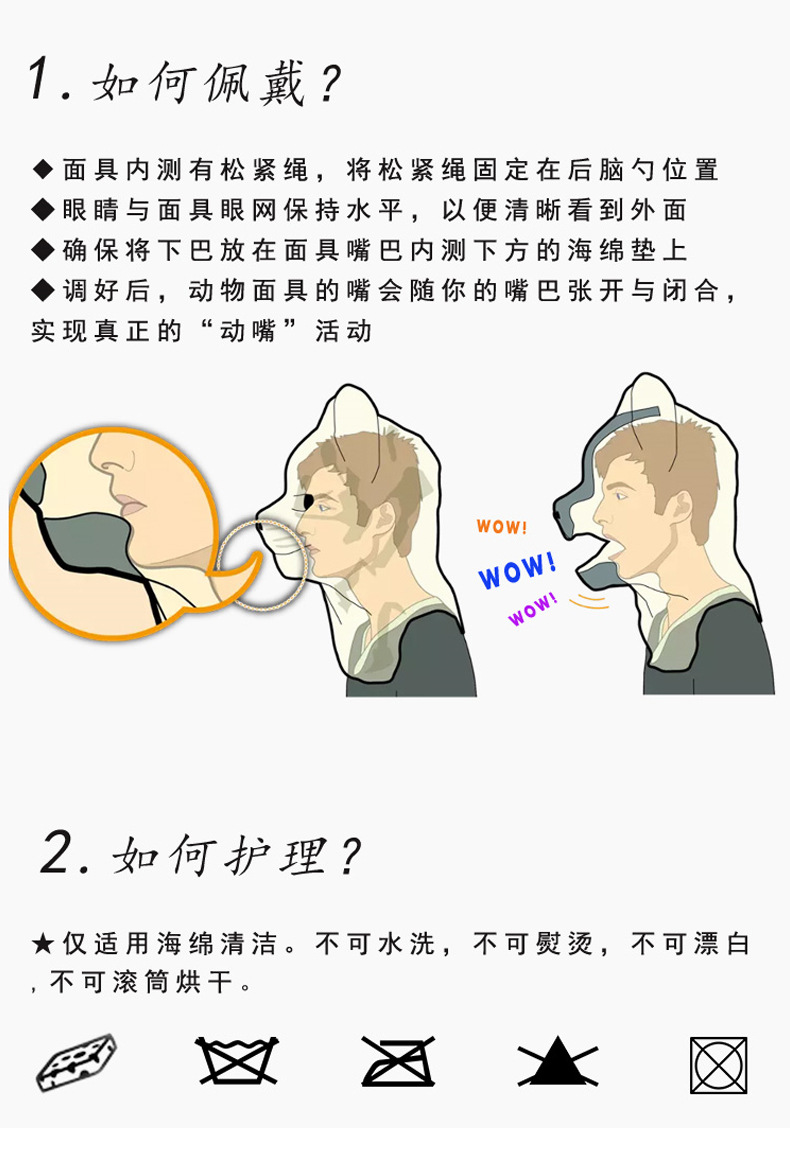 1. 如何佩戴？

◆面具内测有松紧绳，将松紧绳固定在后脑勺位置
◆眼睛与面具眼网保持水平，以便清晰看到外面
◆确保将下巴放在面具嘴巴内测下方的海绵垫上
◆调好后，动物面具的嘴会随你的嘴巴张开与闭合，实现真正的“动嘴”活动

WOW!
WOW!
WOW!

2. 如何护理？

★仅适用海绵清洁。不可水洗，不可熨烫，不可漂白，不可滚筒烘干。