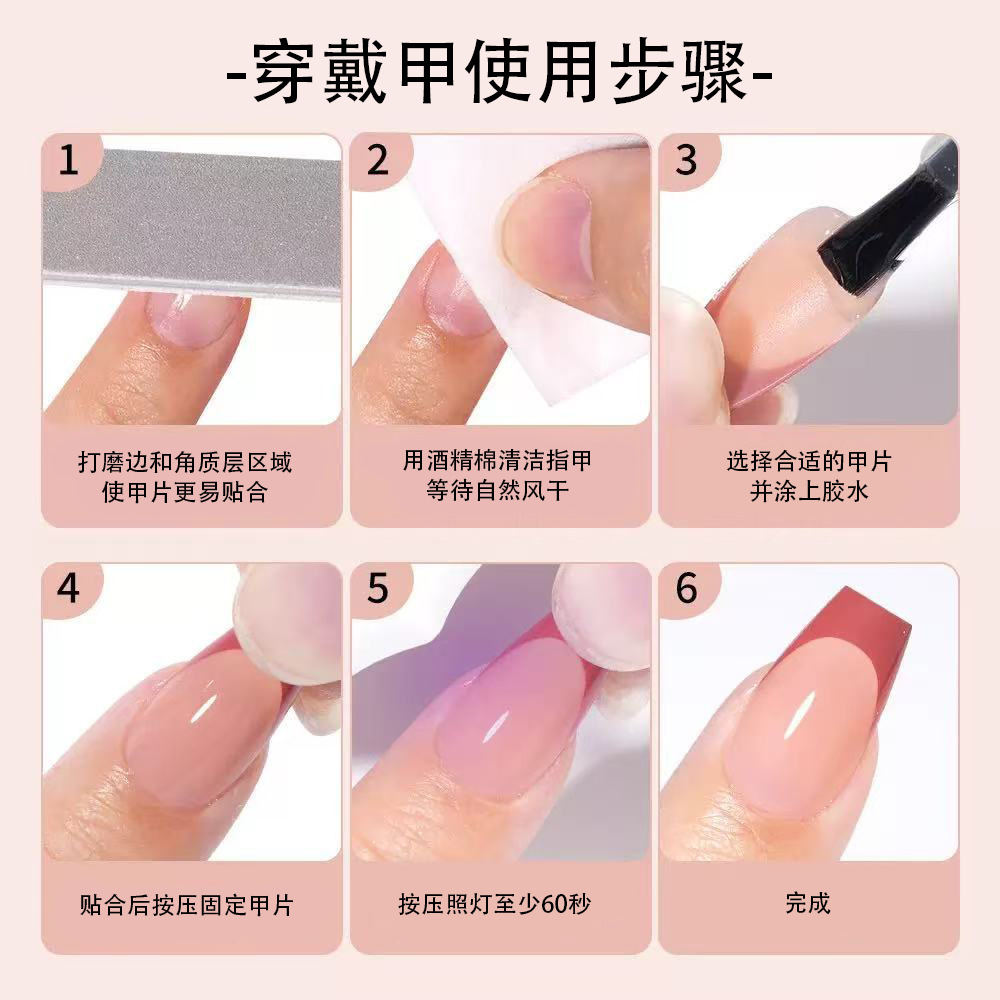 -穿戴甲使用步骤-

1
打磨边和角质层区域
使甲片更易贴合

2
用酒精棉清洁指甲
等待自然风干

3
选择合适的甲片
并涂上胶水

4
贴合后按压固定甲片

5
按压照灯至少60秒

6
完成