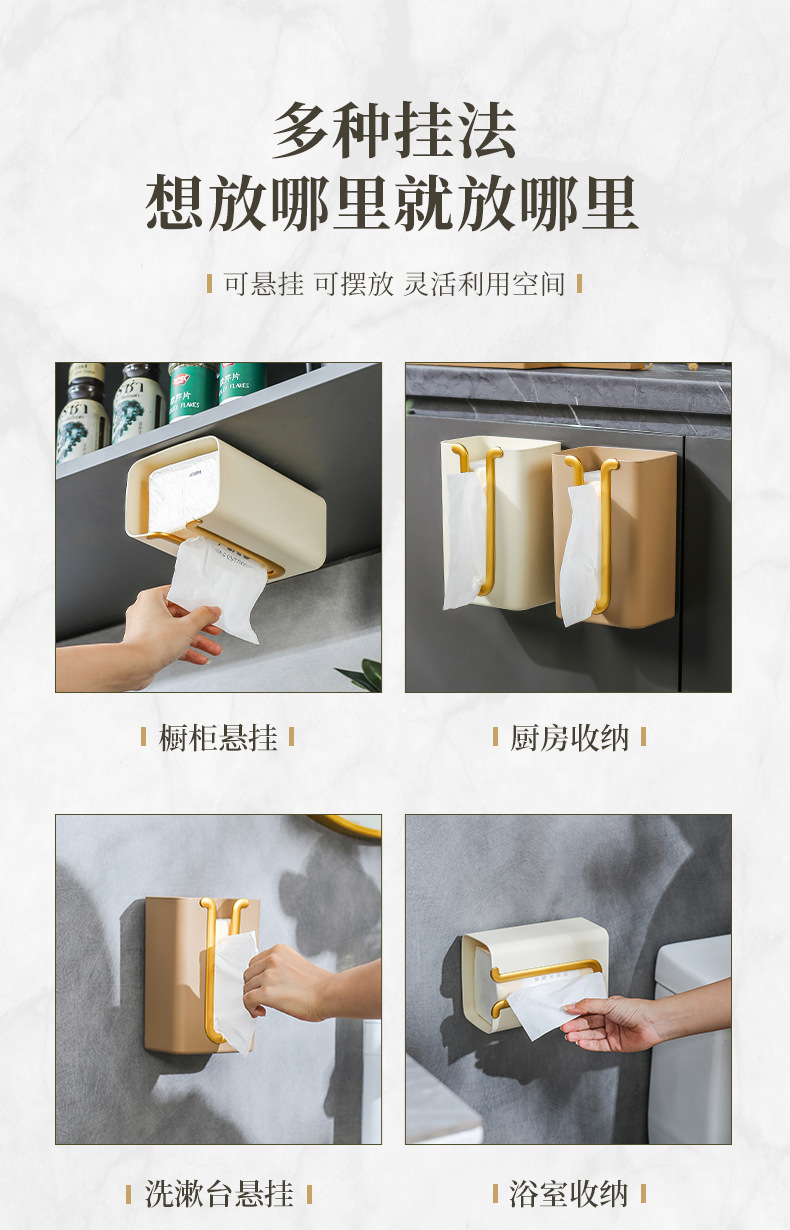 多种挂法
想放哪里就放哪里

可悬挂 可摆放 灵活利用空间

橱柜悬挂

厨房收纳

洗漱台悬挂

浴室收纳