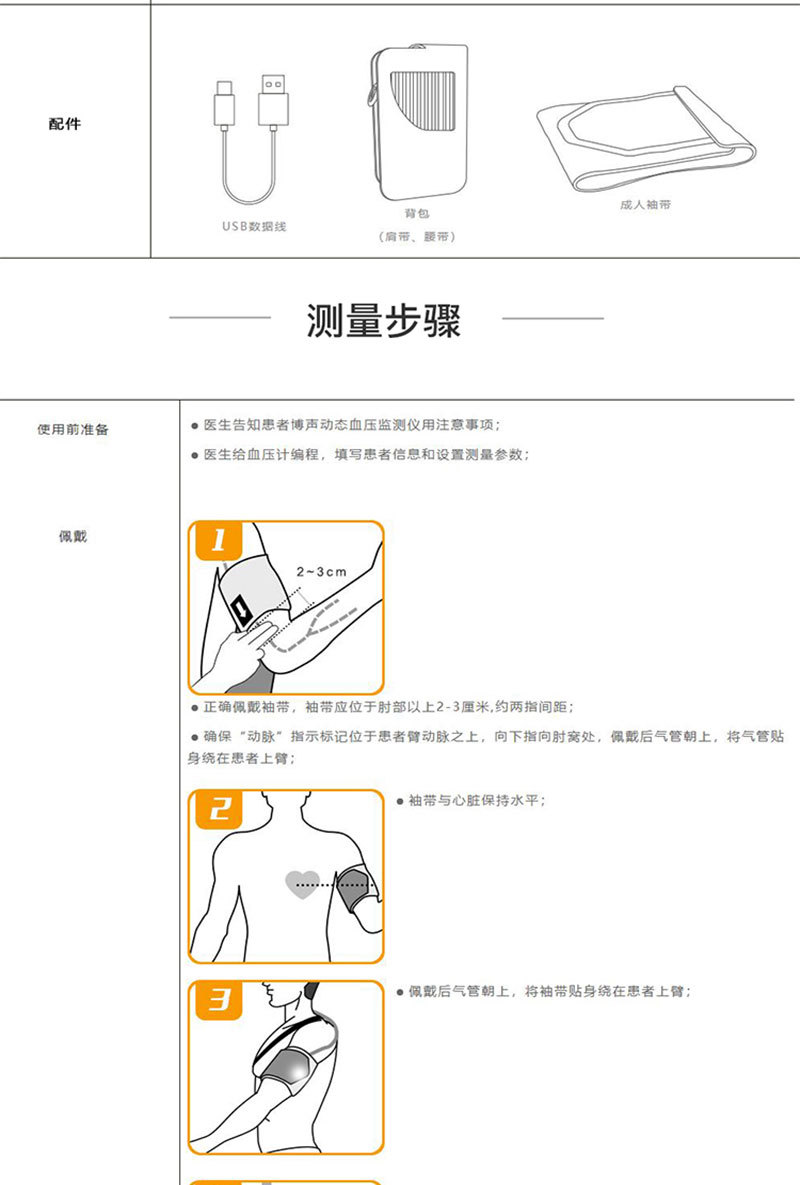 配件

USB数据线

背包
（肩带、腰带）

成人袖带

测量步骤

使用前准备

● 医生告知患者博声动态血压监测仪用注意事项；

● 医生给血压计编程，填写患者信息和设置测量参数；

佩戴

1

2~3cm

● 正确佩戴袖带，袖带应位于肘部以上2-3厘米,约两指间距；

● 确保“动脉”指示标记位于患者臂动脉之上，向下指向肘窝处，佩戴后气管朝上，将气管贴身绕在患者上臂；

2

● 袖带与心脏保持水平；

3

● 佩戴后气管朝上，将袖带贴身绕在患者上臂；