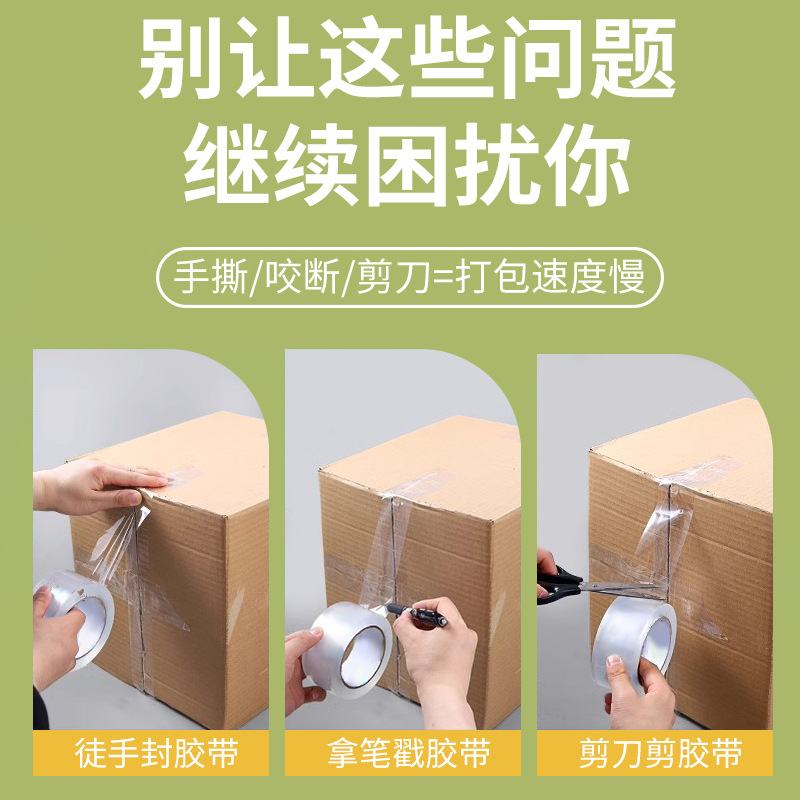 别让这些问题
继续困扰你

手撕/咬断/剪刀=打包速度慢

徒手封胶带

拿笔戳胶带

剪刀剪胶带