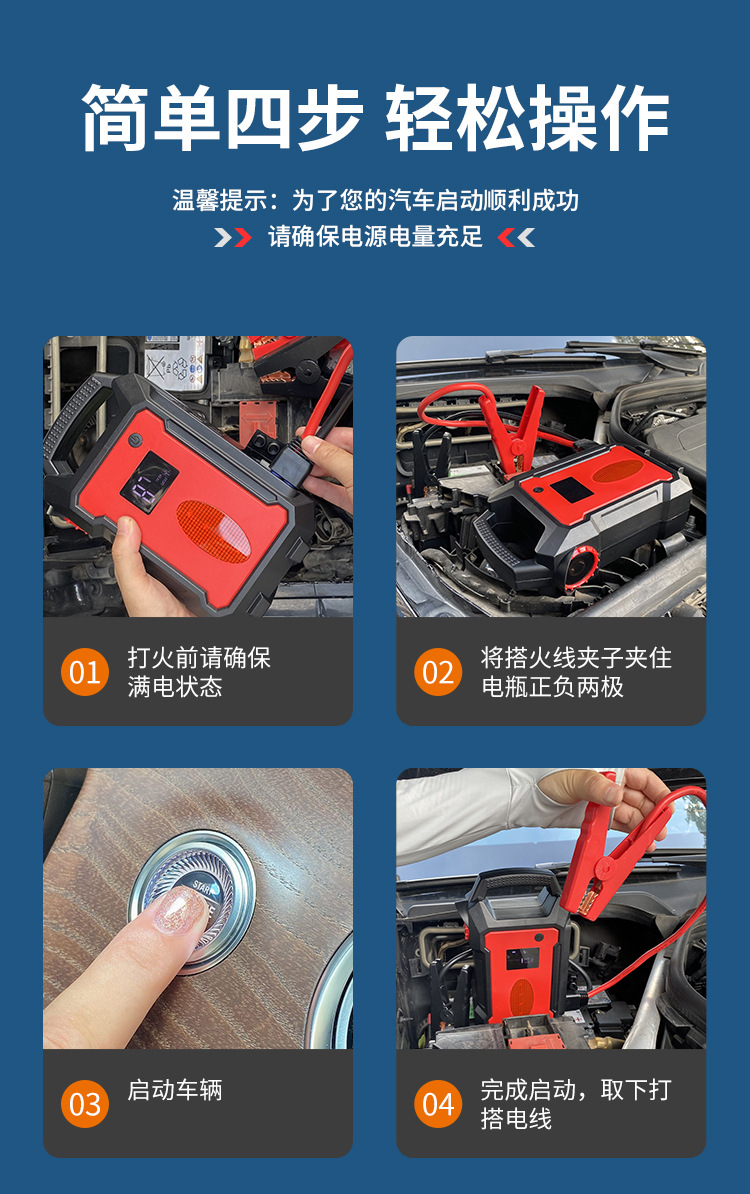 简单四步 轻松操作

温馨提示：为了您的汽车启动顺利成功

请确保电源电量充足

01 打火前请确保满电状态

02 将搭火线夹子夹住电瓶正负两极

START

03 启动车辆

04 完成启动，取下打搭电线