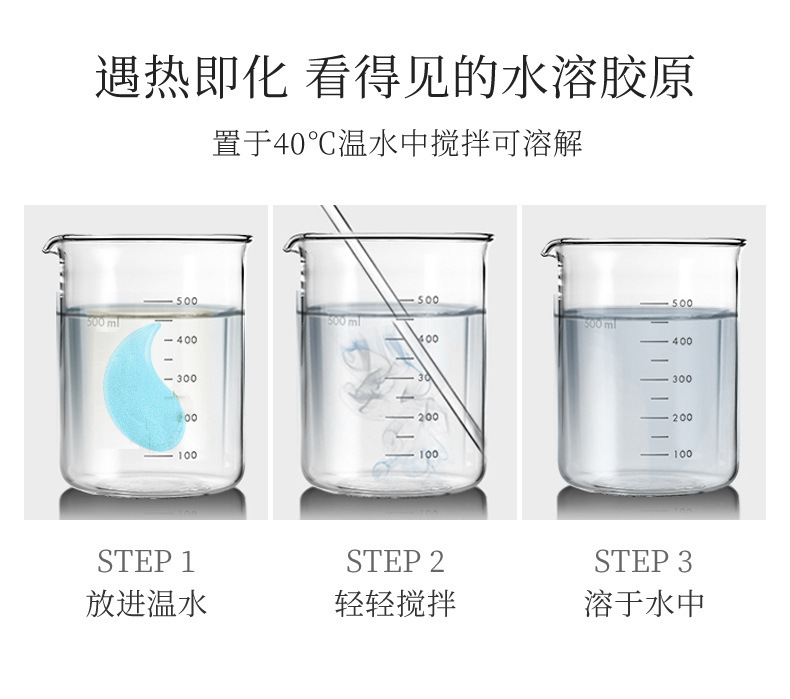 遇热即化 看得见的水溶胶原

置于40℃温水中搅拌可溶解

500 ml
500
400
300
200
100

500 ml
500
400
30
200
100

500 ml
500
400
300
200
100

STEP 1
放进温水

STEP 2
轻轻搅拌

STEP 3
溶于水中