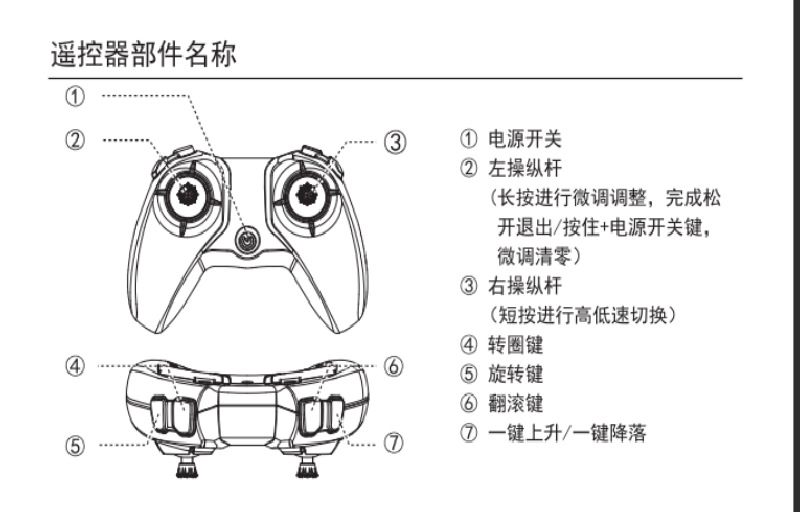 遥控器部件名称

①

② ③

④ ⑥

⑤ ⑦

① 电源开关
② 左操纵杆
（长按进行微调调整，完成松开退出/按住+电源开关键，微调清零）
③ 右操纵杆
（短按进行高低速切换）
④ 转圈键
⑤ 旋转键
⑥ 翻滚键
⑦ 一键上升/一键降落