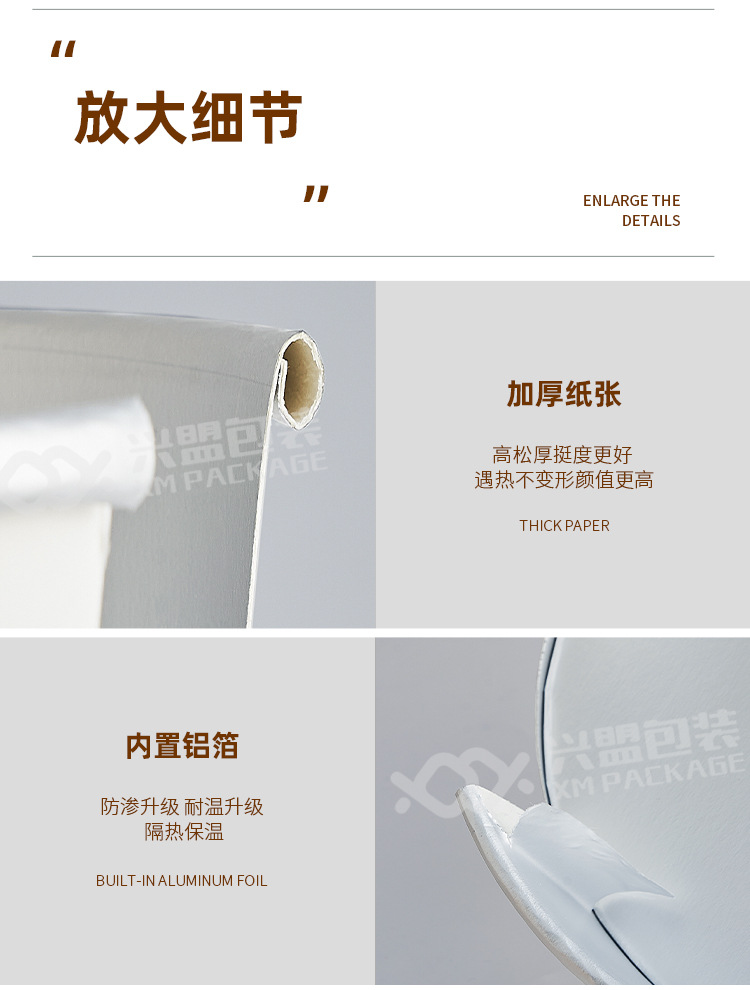 “
放大细节
”
ENLARGE THE DETAILS

兴盟包装
XM PACKAGE

加厚纸张
高松厚挺度更好
遇热不变形颜值更高
THICK PAPER

内置铝箔
防渗升级 耐温升级
隔热保温
BUILT-IN ALUMINUM FOIL

兴盟包装
XM PACKAGE