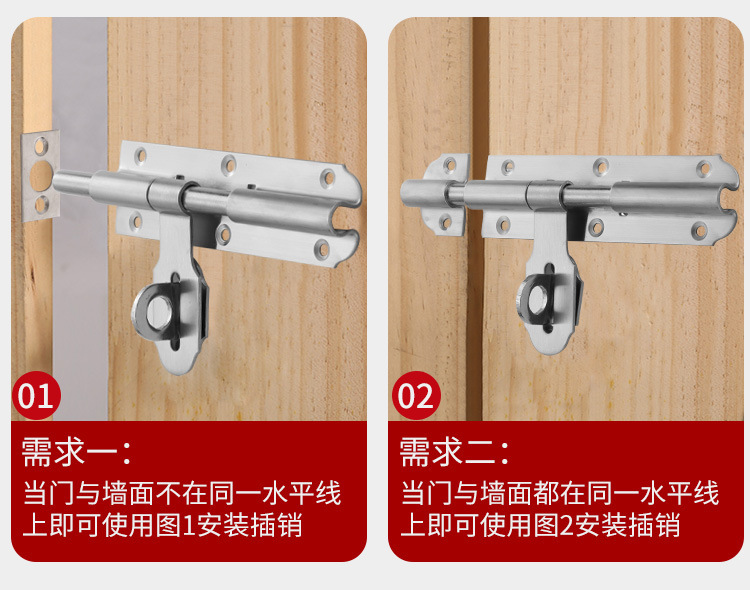 01

需求一：

当门与墙面不在同一水平线上即可使用图1安装插销

02

需求二：

当门与墙面都在同一水平线上即可使用图2安装插销