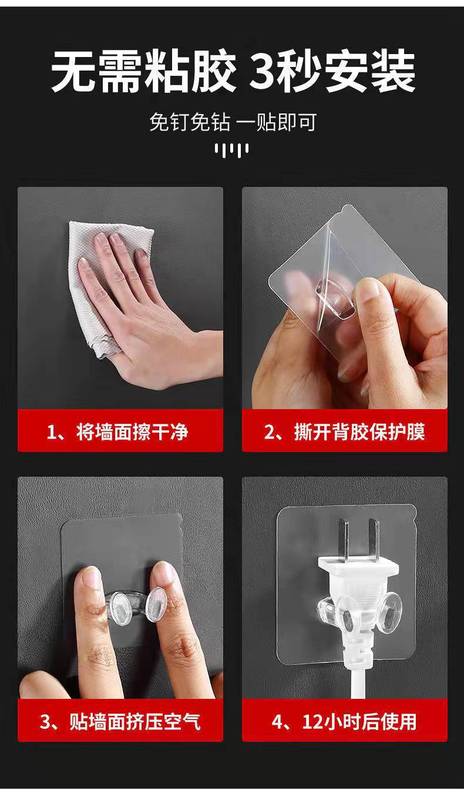 无需粘胶 3秒安装

免钉免钻 一贴即可

1、将墙面擦干净

2、撕开背胶保护膜

3、贴墙面挤压空气

4、12小时后使用