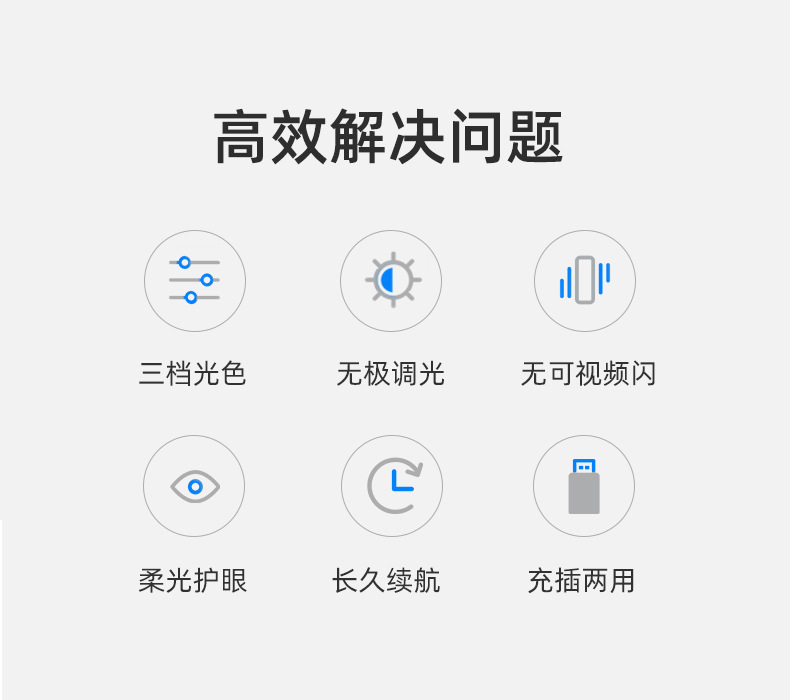 高效解决问题

三档光色

无极调光

无可视频闪

柔光护眼

长久续航

充插两用