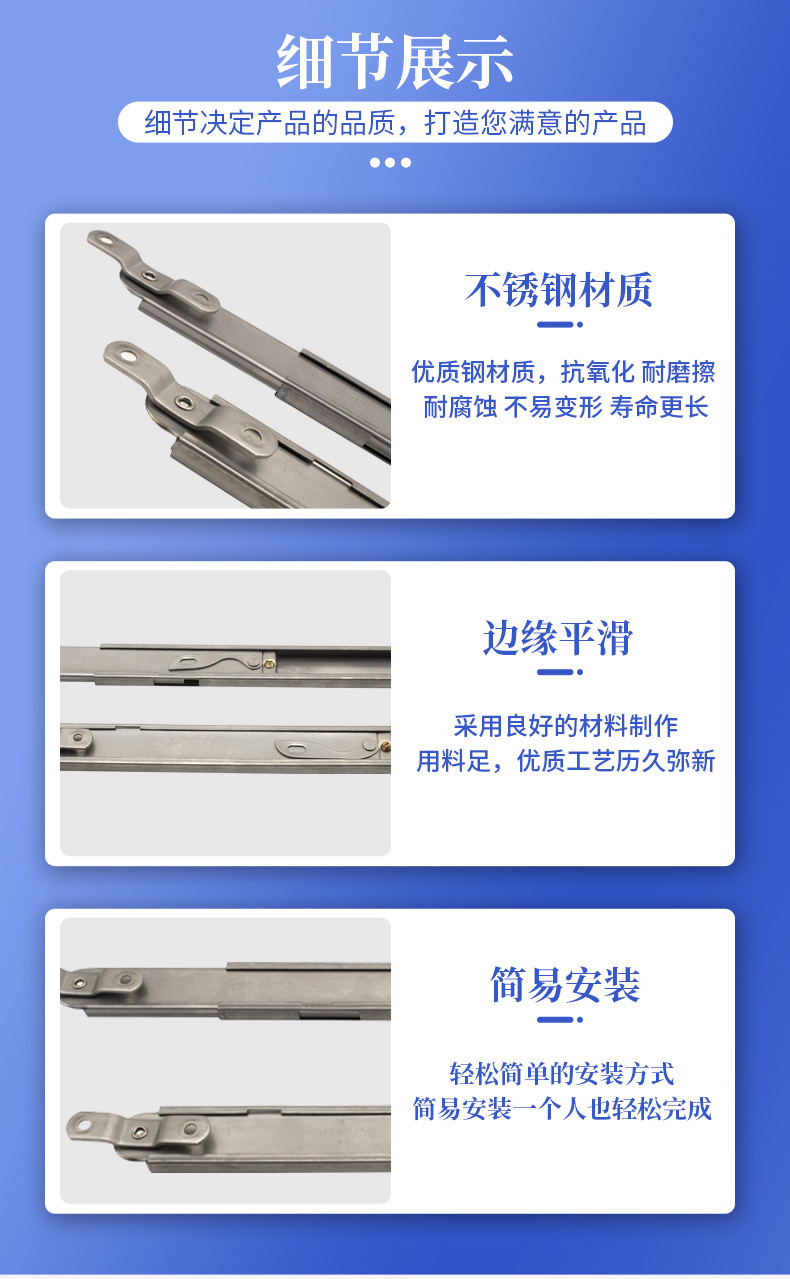 细节展示

细节决定产品的品质，打造您满意的产品

不锈钢材质

优质钢材质，抗氧化 耐磨擦
耐腐蚀 不易变形 寿命更长

边缘平滑

采用良好的材料制作
用料足，优质工艺历久弥新

简易安装

轻松简单的安装方式
简易安装一个人也轻松完成