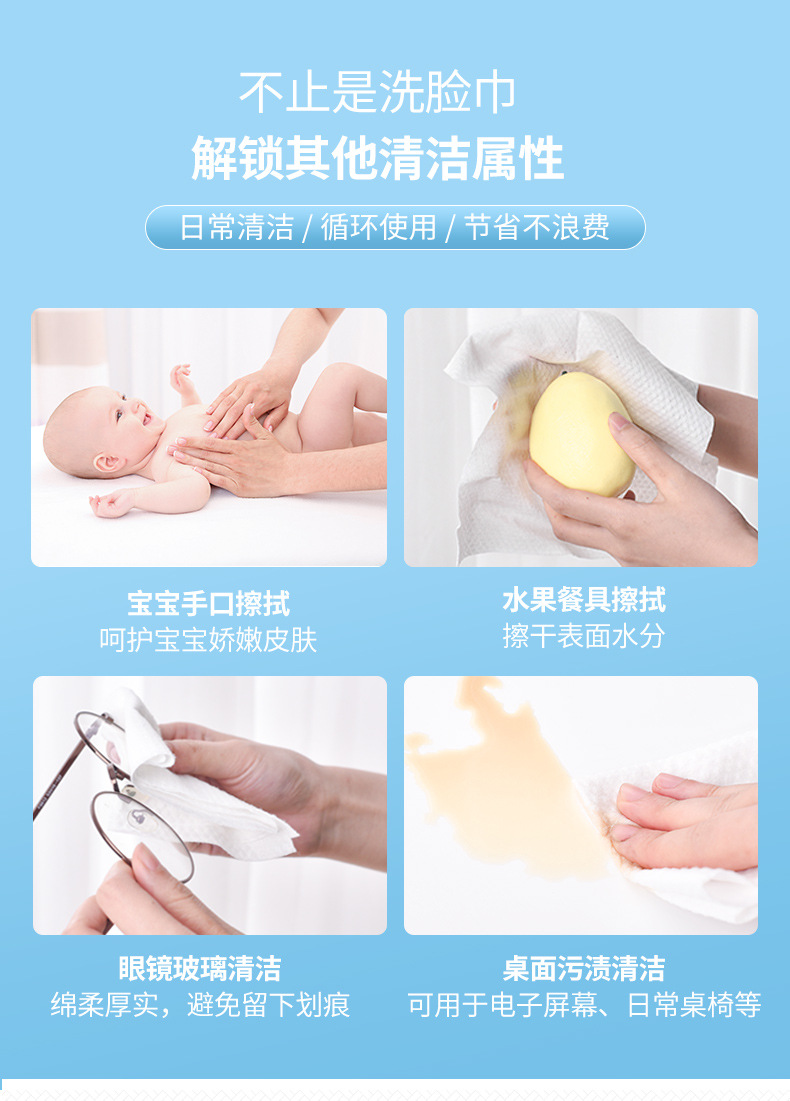 不止是洗脸巾

解锁其他清洁属性

日常清洁 / 循环使用 / 节省不浪费

宝宝手口擦拭
呵护宝宝娇嫩皮肤

水果餐具擦拭
擦干表面水分

眼镜玻璃清洁
绵柔厚实，避免留下划痕

桌面污渍清洁
可用于电子屏幕、日常桌椅等