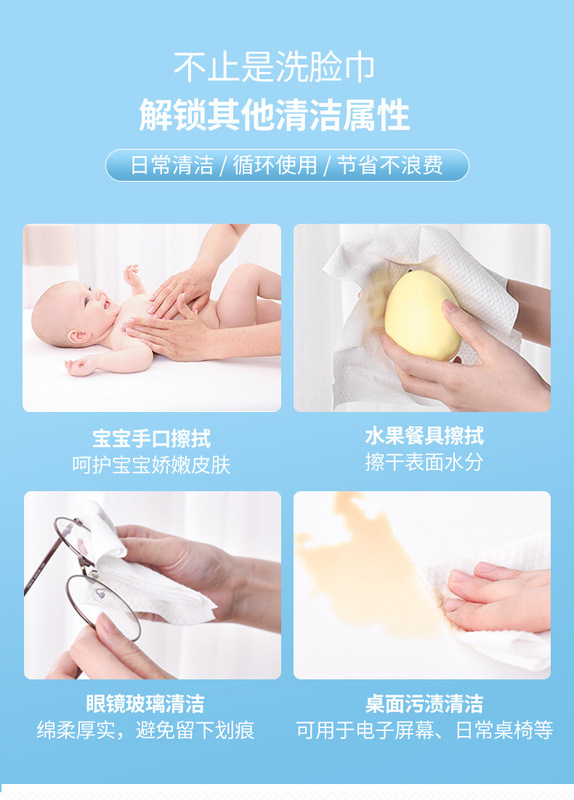 不止是洗脸巾
解锁其他清洁属性

日常清洁 / 循环使用 / 节省不浪费

宝宝手口擦拭
呵护宝宝娇嫩皮肤

水果餐具擦拭
擦干表面水分

眼镜玻璃清洁
绵柔厚实，避免留下划痕

桌面污渍清洁
可用于电子屏幕、日常桌椅等