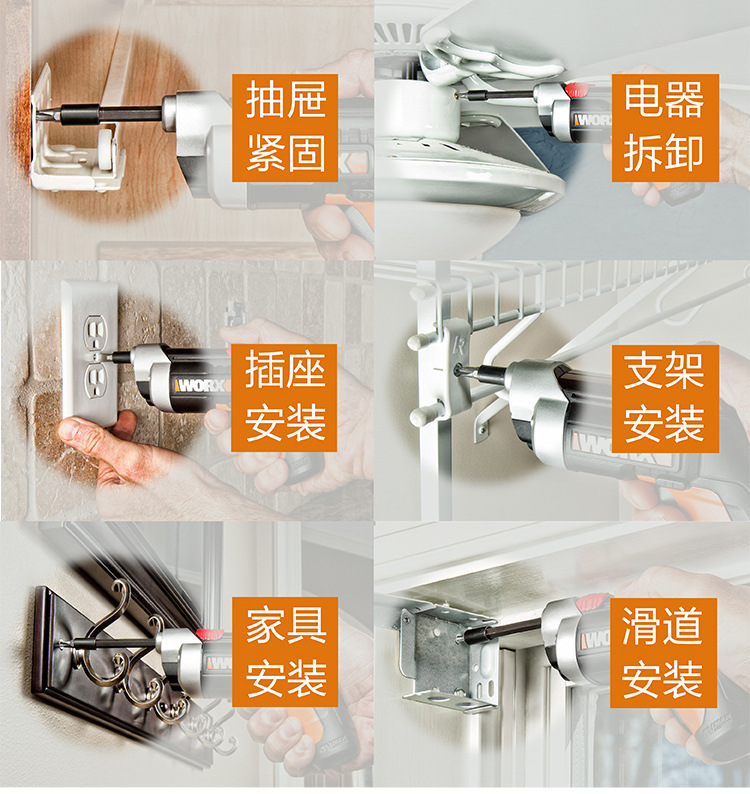 抽屉紧固

WORX

电器拆卸

WORX

插座安装

WORX

支架安装

WORX

家具安装

WORX

滑道安装

WORX