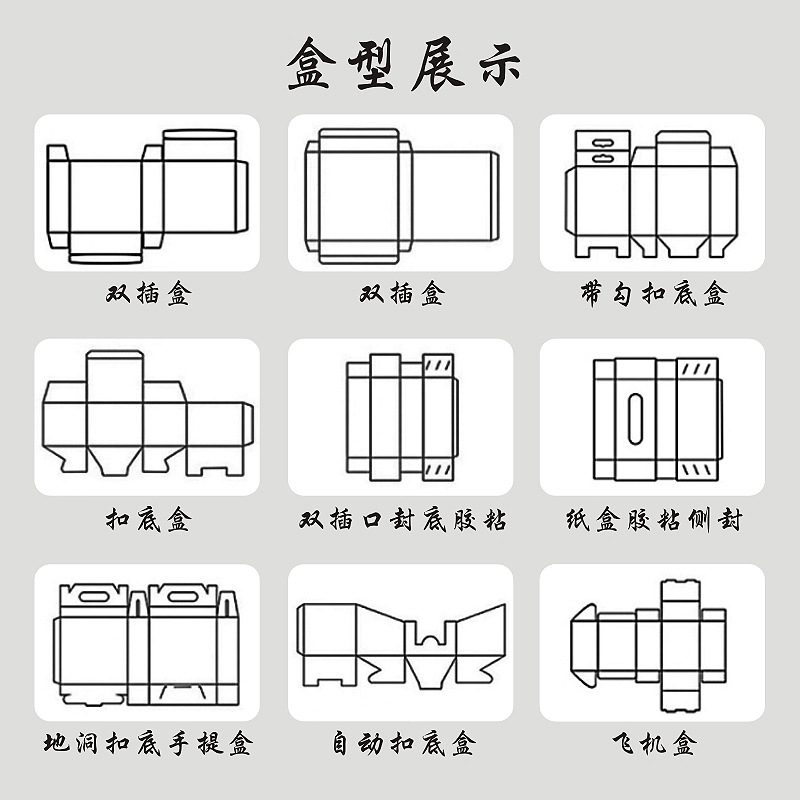 盒型展示

双插盒

双插盒

带勾扣底盒

扣底盒

双插口封底胶粘

纸盒胶粘侧封

地洞扣底手提盒

自动扣底盒

飞机盒