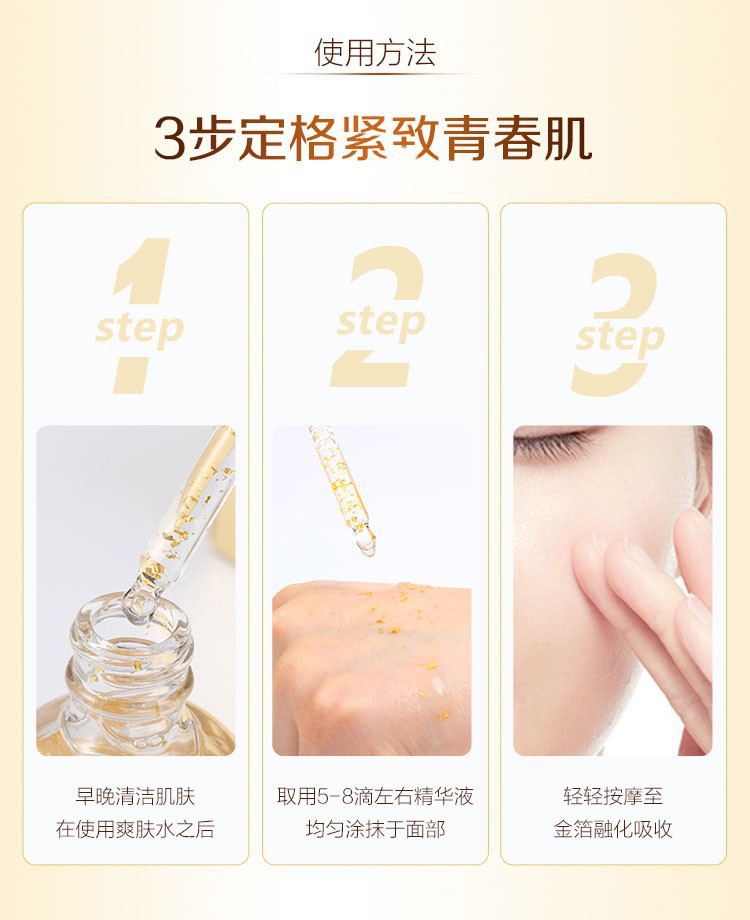 使用方法

3步定格紧致青春肌

1 step

早晚清洁肌肤
在使用爽肤水之后

2 step

取用5-8滴左右精华液
均匀涂抹于面部

3 step

轻轻按摩至
金箔融化吸收