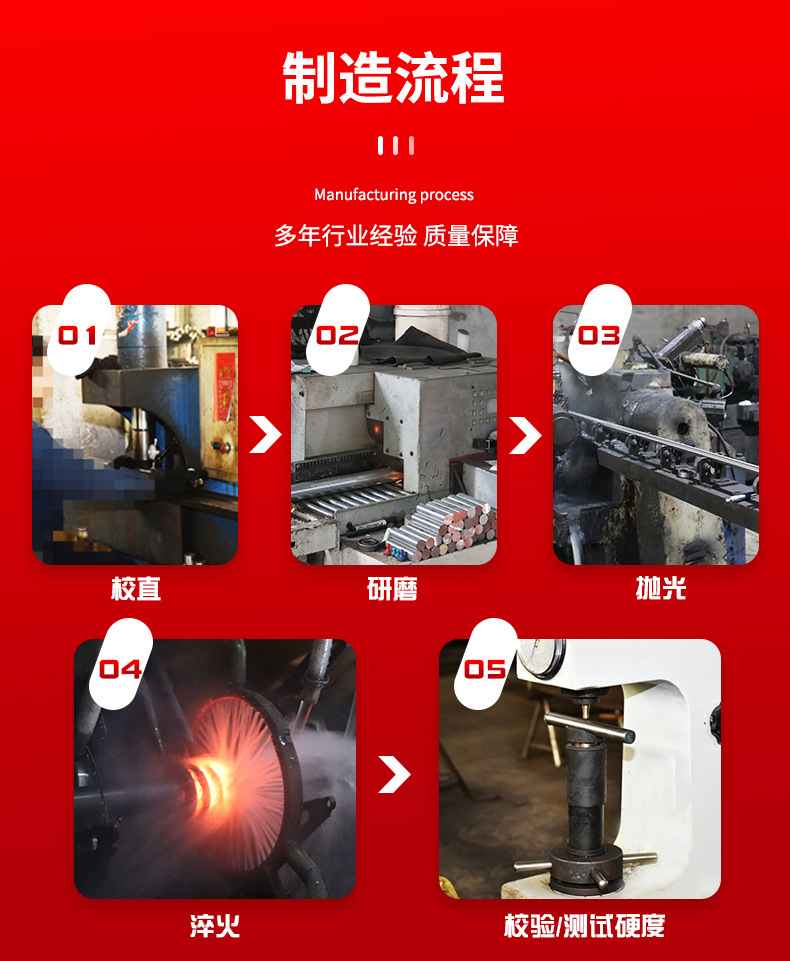 制造流程

Manufacturing process

多年行业经验 质量保障

01

校直

02

研磨

03

抛光

04

淬火

05

校验/测试硬度