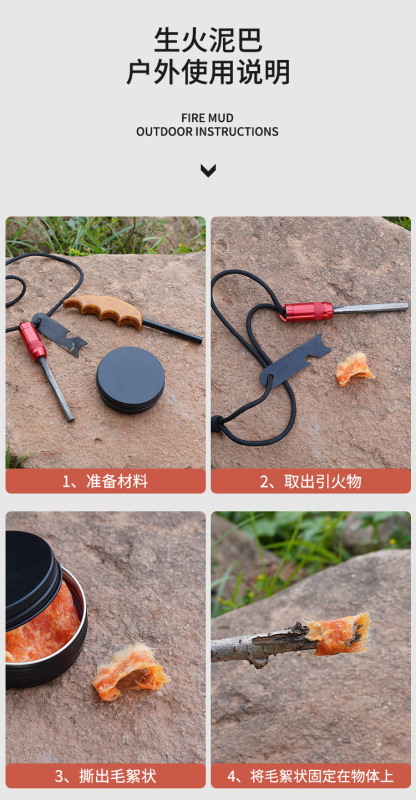 生火泥巴
户外使用说明

FIRE MUD
OUTDOOR INSTRUCTIONS

1、准备材料

2、取出引火物

3、撕出毛絮状

4、将毛絮状固定在物体上