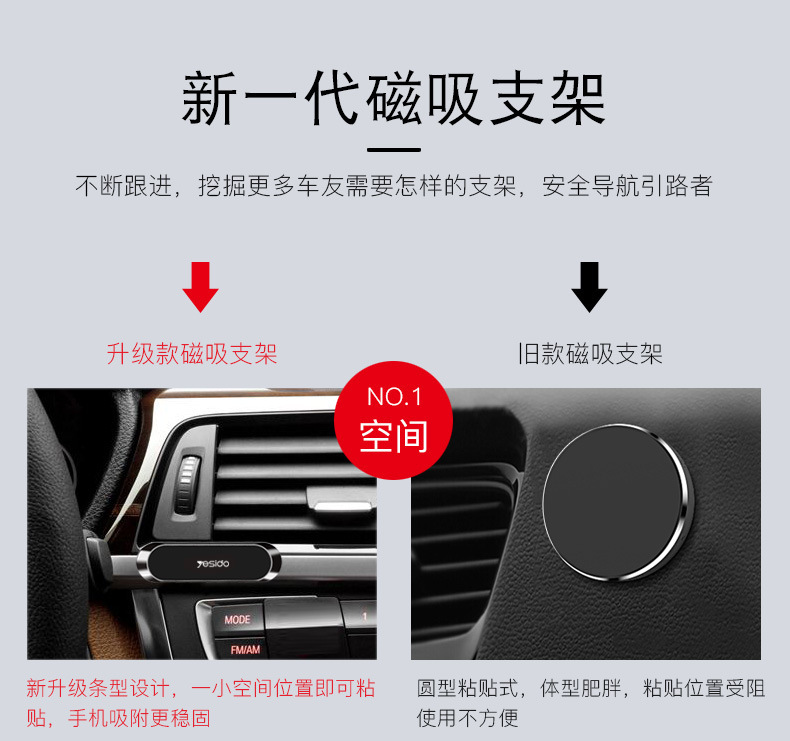 新一代磁吸支架

不断跟进，挖掘更多车友需要怎样的支架，安全导航引路者

升级款磁吸支架

旧款磁吸支架

NO.1
空间

yesido

MODE

FM/AM

1

新升级条型设计，一小空间位置即可粘贴，手机吸附更稳固

圆型粘贴式，体型肥胖，粘贴位置受阻使用不方便