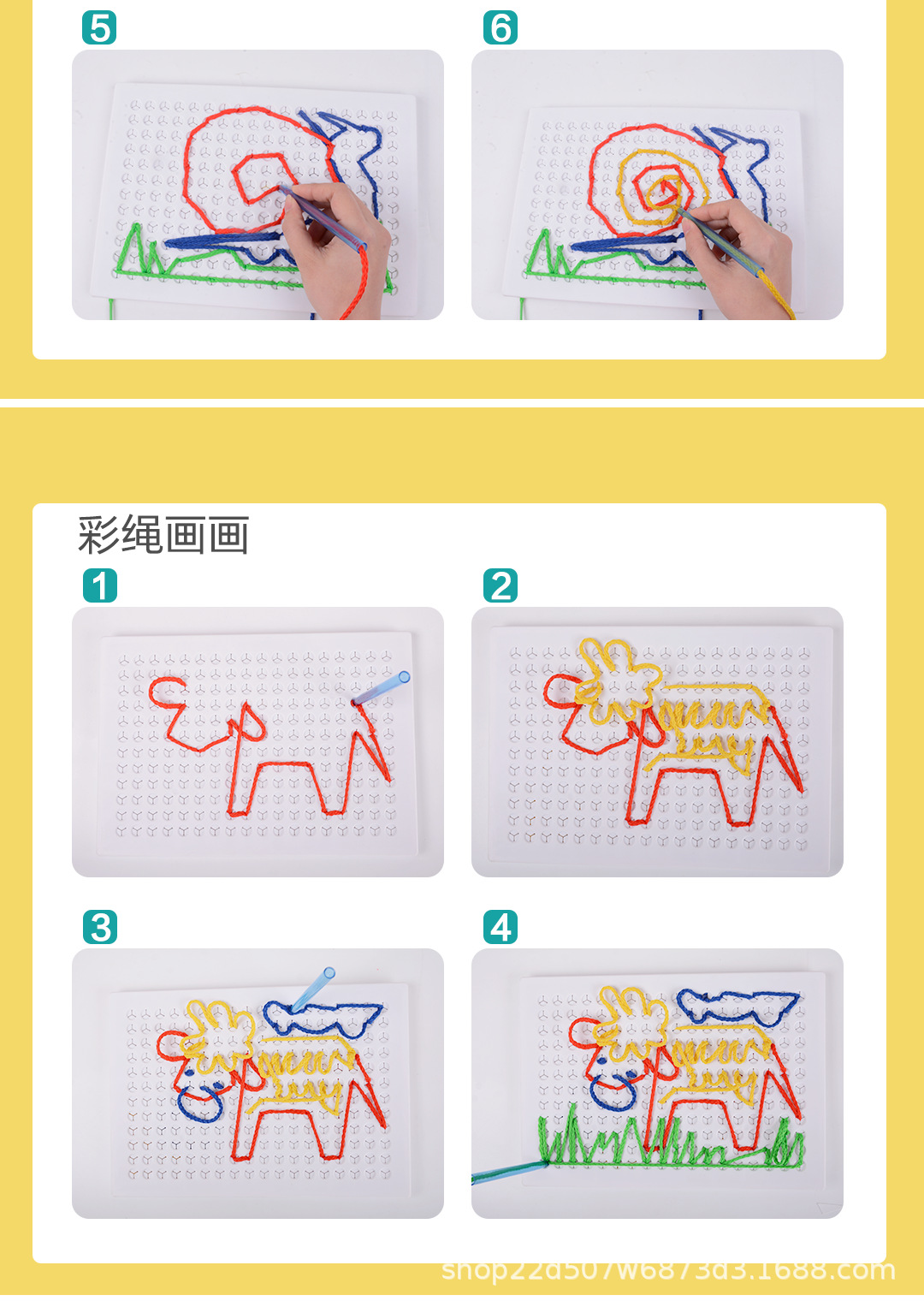 5

6

彩绳画画

1

2

3

4

shop22d507w6873d3.1688.com