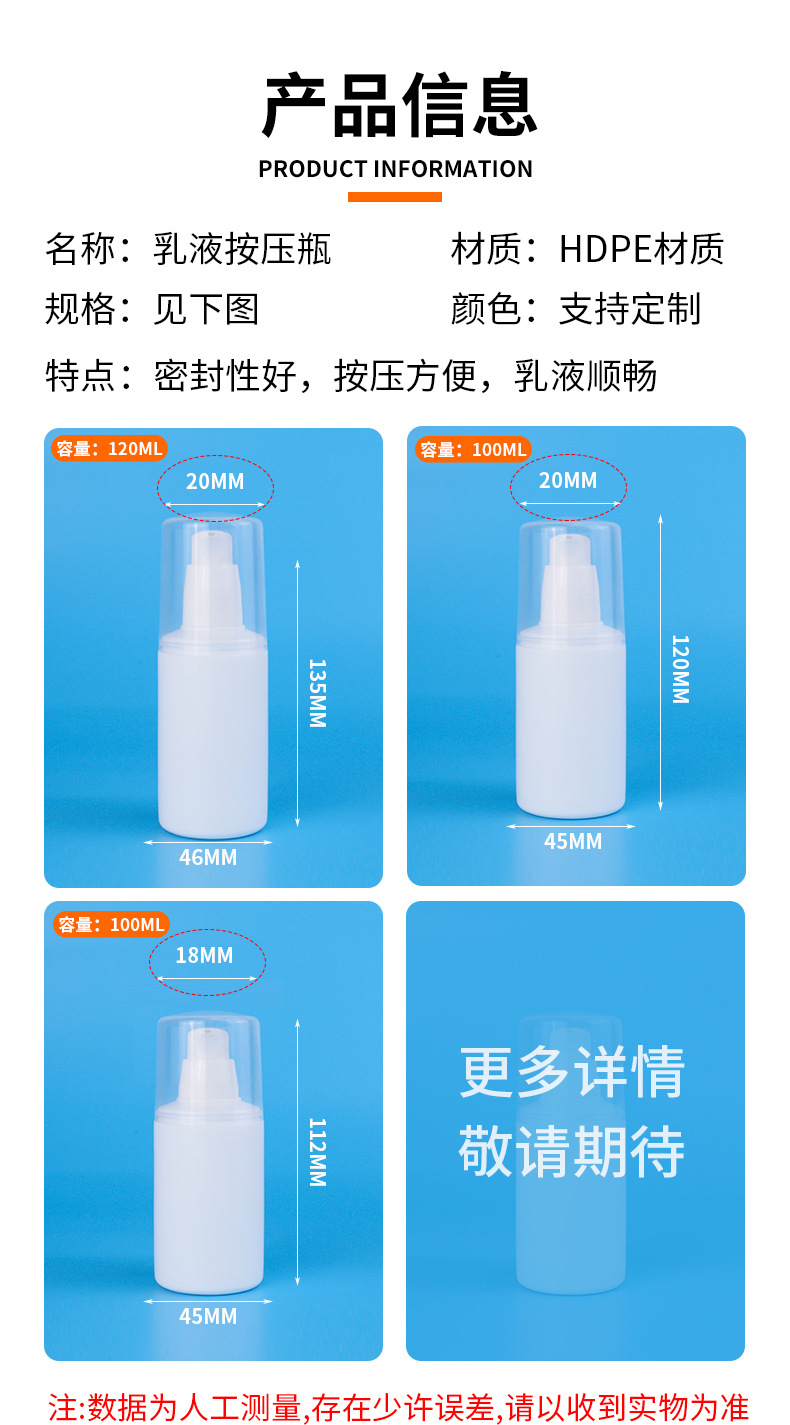 产品信息
PRODUCT INFORMATION

名称：乳液按压瓶
材质：HDPE材质
规格：见下图
颜色：支持定制
特点：密封性好，按压方便，乳液顺畅

容量：120ML
20MM
135MM
46MM

容量：100ML
20MM
120MM
45MM

容量：100ML
18MM
112MM
45MM

更多详情
敬请期待

注:数据为人工测量,存在少许误差,请以收到实物为准