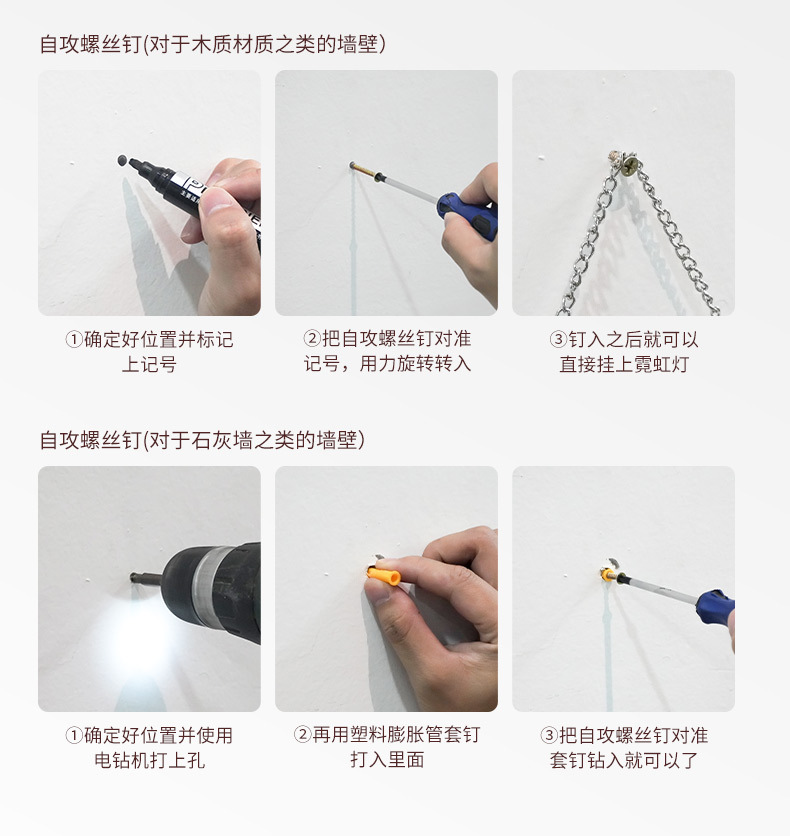 自攻螺丝钉(对于木质材质之类的墙壁)

①确定好位置并标记上记号

②把自攻螺丝钉对准记号，用力旋转转入

③钉入之后就可以直接挂上霓虹灯

自攻螺丝钉(对于石灰墙之类的墙壁)

①确定好位置并使用电钻机打上孔

②再用塑料膨胀管套钉打入里面

③把自攻螺丝钉对准套钉钻入就可以了