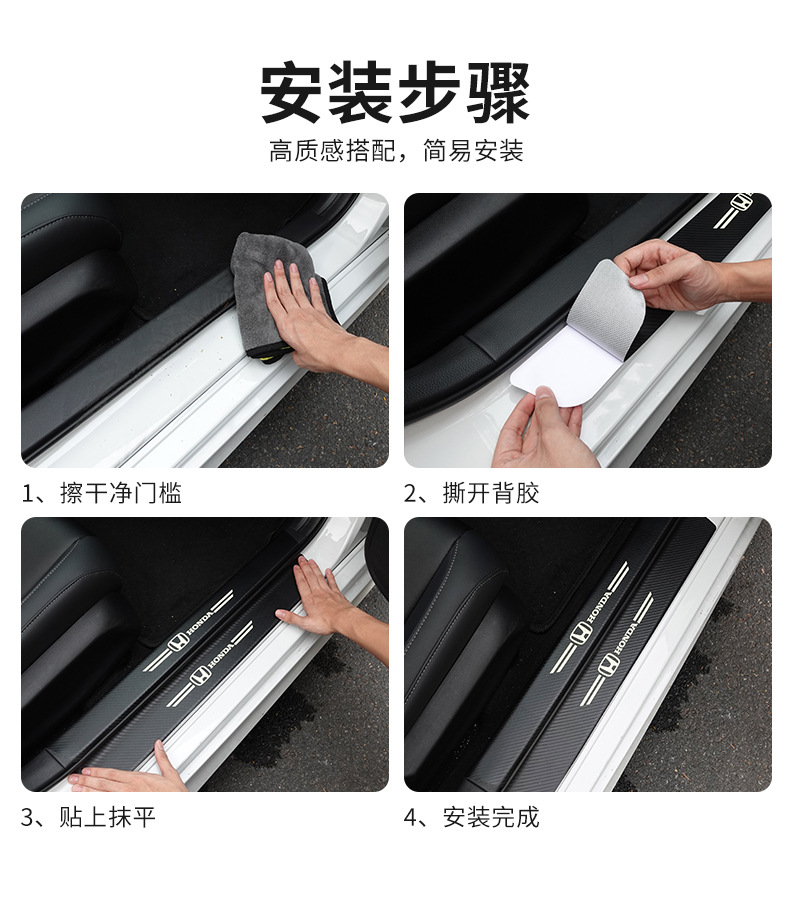 安装步骤

高质感搭配，简易安装

1、擦干净门槛

2、撕开背胶

HONDA

HONDA

3、贴上抹平

HONDA

HONDA

4、安装完成