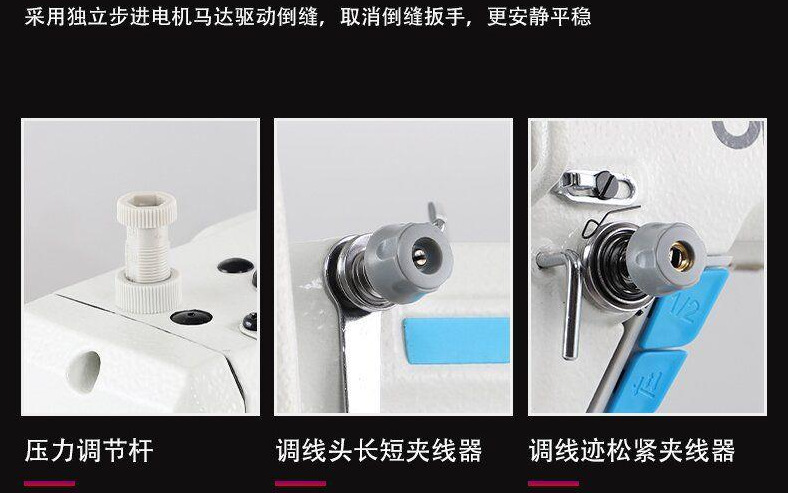 采用独立步进电机马达驱动倒缝，取消倒缝扳手，更安静平稳

1/2

压力调节杆

调线头长短夹线器

调线迹松紧夹线器